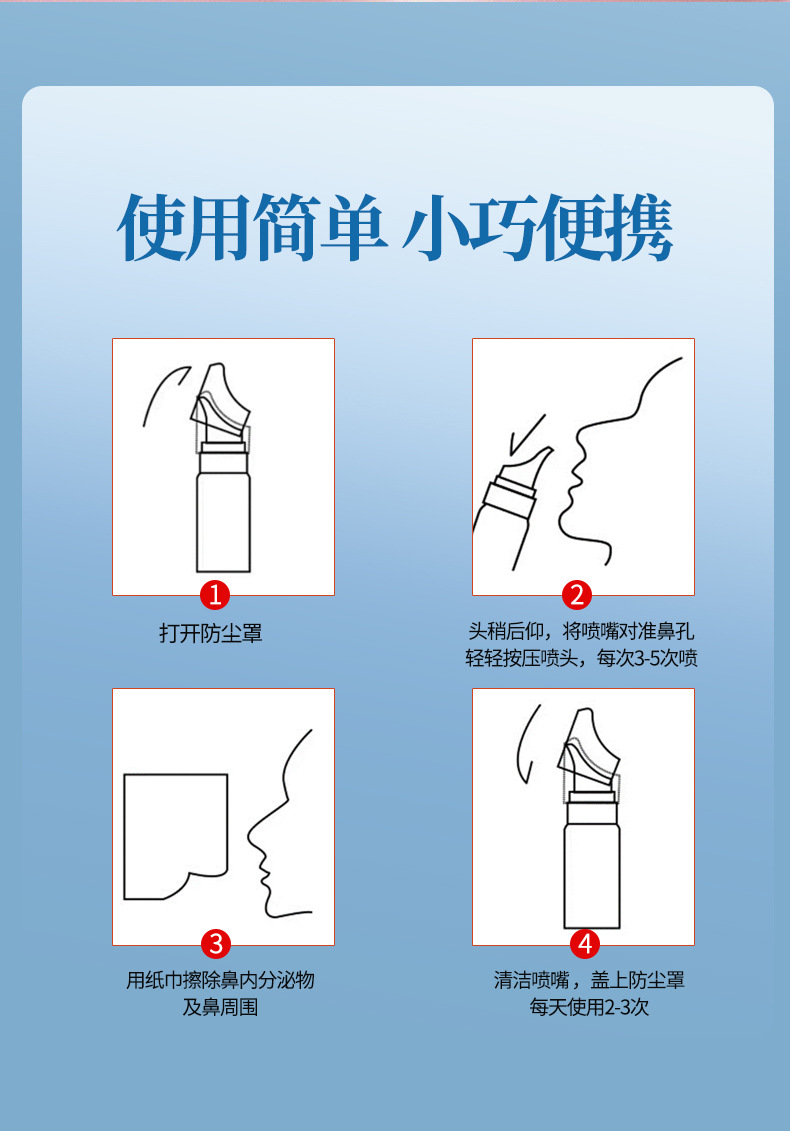 使用简单 小巧便携

1
打开防尘罩

2
头稍后仰，将喷嘴对准鼻孔
轻轻按压喷头，每次3-5次喷

3
用纸巾擦除鼻内分泌物
及鼻周围

4
清洁喷嘴，盖上防尘罩
每天使用2-3次