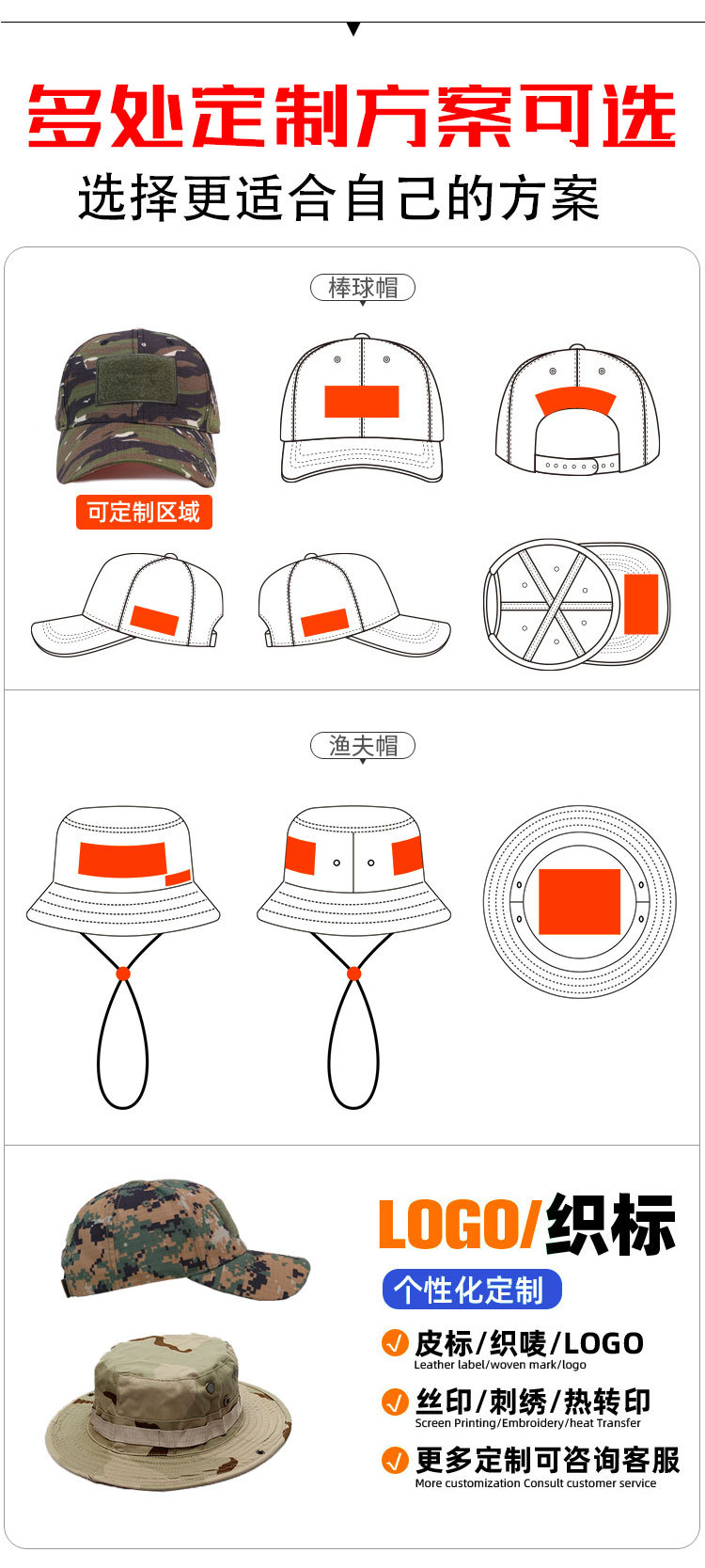 多处定制方案可选
选择更适合自己的方案

棒球帽

可定制区域

渔夫帽

LOGO/织标
个性化定制
皮标/织唛/LOGO
Leather label/woven mark/logo
丝印/刺绣/热转印
Screen Printing/Embroidery/heat Transfer
更多定制可咨询客服
More customization Consult customer service