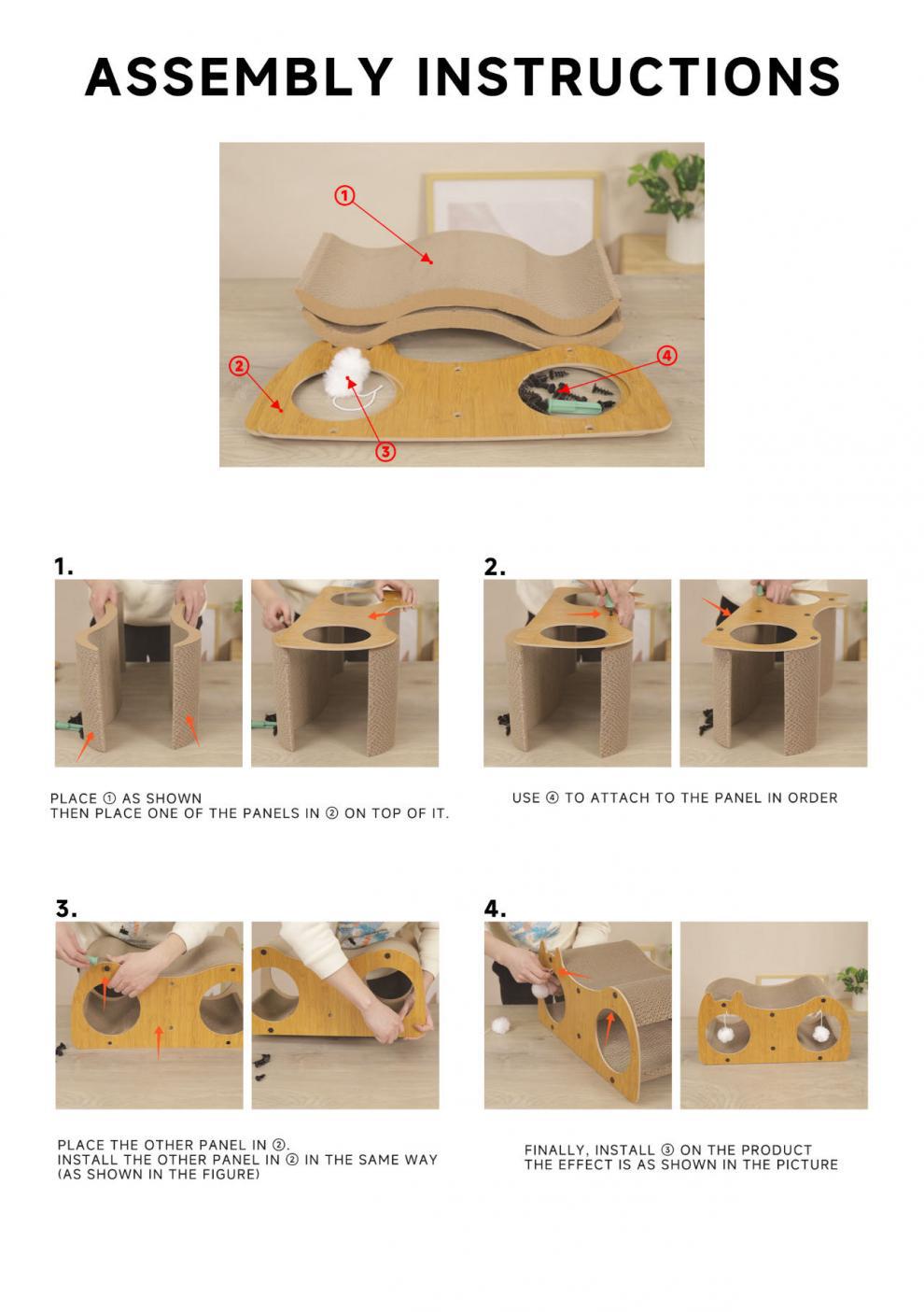 ASSEMBLY INSTRUCTIONS

①

②

③

④

1.

PLACE ① AS SHOWN
THEN PLACE ONE OF THE PANELS IN ② ON TOP OF IT.

2.

USE ④ TO ATTACH TO THE PANEL IN ORDER

3.

PLACE THE OTHER PANEL IN ②.
INSTALL THE OTHER PANEL IN ② IN THE SAME WAY
(AS SHOWN IN THE FIGURE)

4.

FINALLY, INSTALL ③ ON THE PRODUCT
THE EFFECT IS AS SHOWN IN THE PICTURE