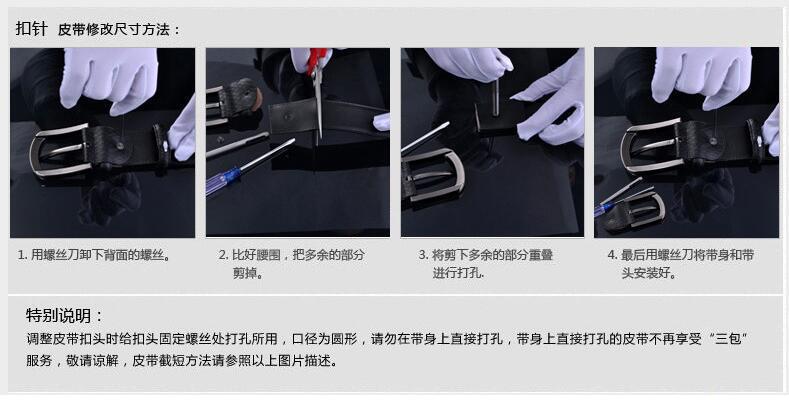 扣针 皮带修改尺寸方法：

1. 用螺丝刀卸下背面的螺丝。

2. 比好腰围，把多余的部分剪掉。

3. 将剪下多余的部分重叠进行打孔.

4. 最后用螺丝刀将带身和带头安装好。

特别说明：
调整皮带扣头时给扣头固定螺丝处打孔所用，口径为圆形，请勿在带身上直接打孔，带身上直接打孔的皮带不再享受“三包”服务，敬请谅解，皮带截短方法请参照以上图片描述。