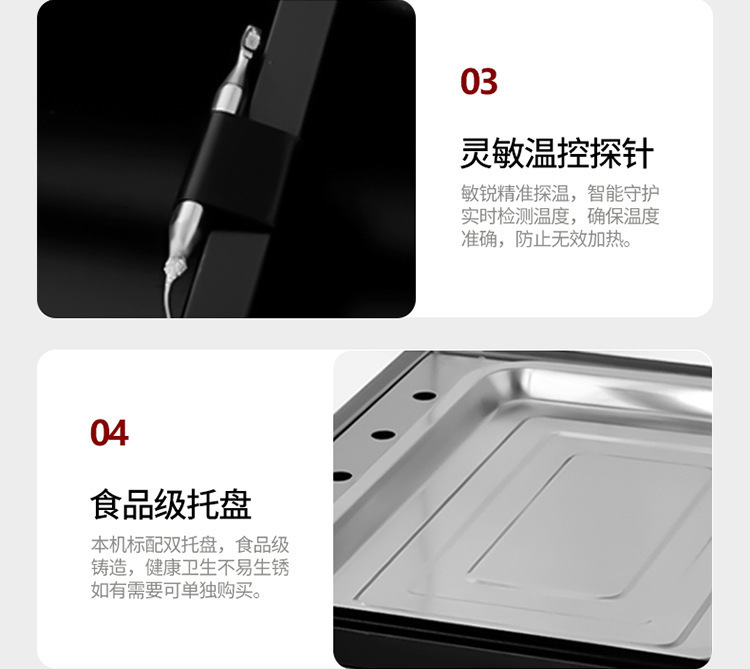 03

灵敏温控探针

敏锐精准探温，智能守护实时检测温度，确保温度准确，防止无效加热。

04

食品级托盘

本机标配双托盘，食品级铸造，健康卫生不易生锈如有需要可单独购买。