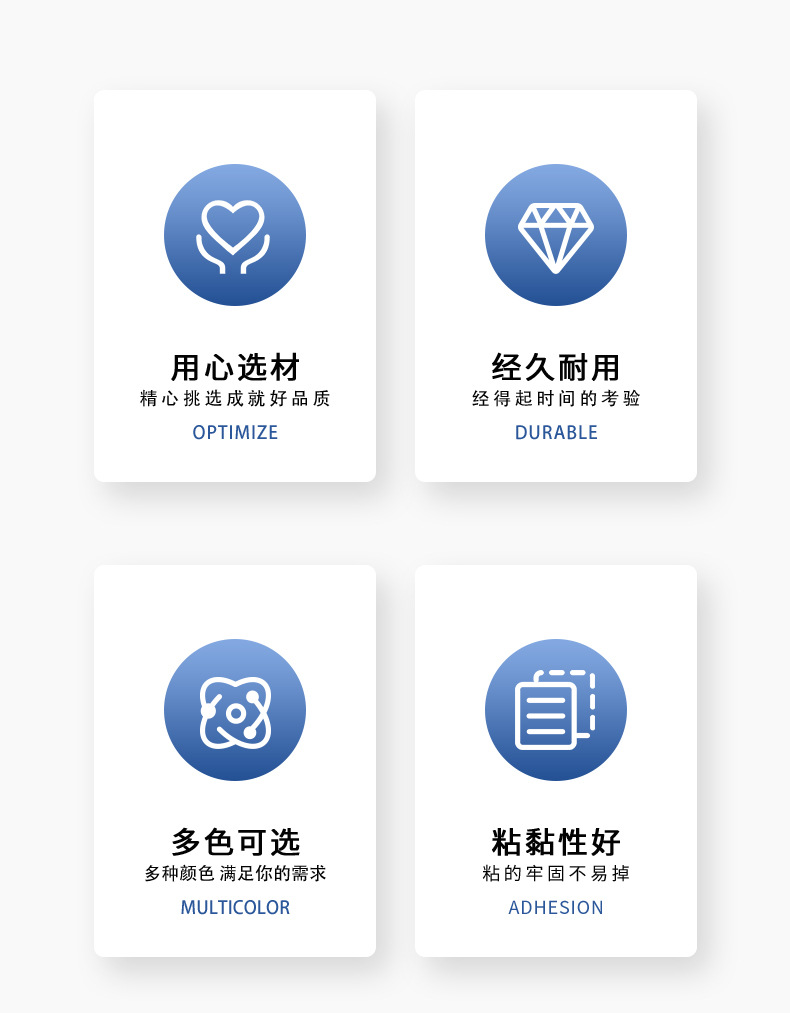 用心选材
精心挑选成就好品质
OPTIMIZE

经久耐用
经得起时间的考验
DURABLE

多色可选
多种颜色 满足你的需求
MULTICOLOR

粘黏性好
粘的牢固不易掉
ADHESION