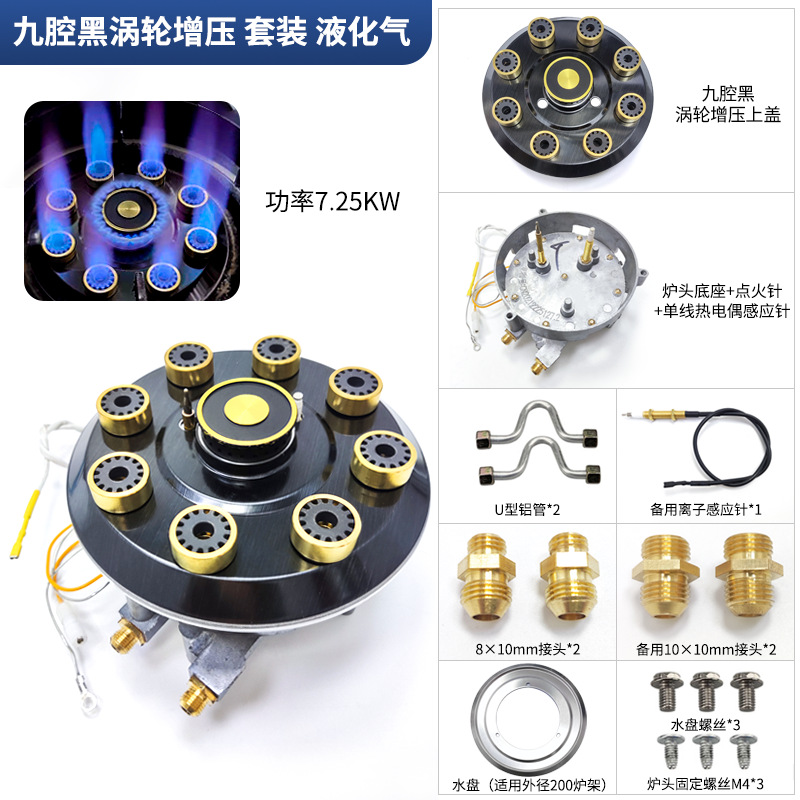 九腔黑涡轮增压 套装 液化气

功率7.25KW

九腔黑
涡轮增压上盖

炉头底座+点火针
+单线热电偶感应针

U型铝管*2

备用离子感应针*1

8×10mm接头*2

备用10×10mm接头*2

水盘（适用外径200炉架）

水盘螺丝*3

炉头固定螺丝M4*3