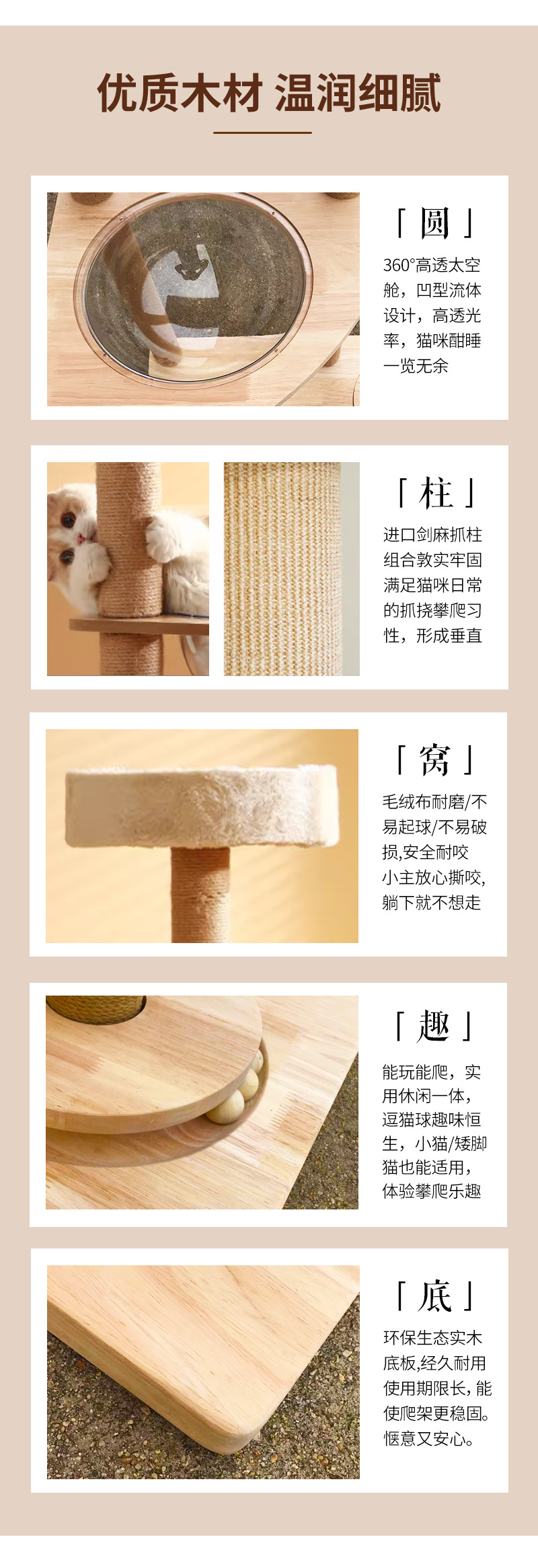 优质木材 温润细腻

「圆」

360°高透太空舱，凹型流体设计，高透光率，猫咪酣睡一览无余

「柱」

进口剑麻抓柱组合敦实牢固满足猫咪日常的抓挠攀爬习性，形成垂直

「窝」

毛绒布耐磨/不易起球/不易破损,安全耐咬小主放心撕咬,躺下就不想走

「趣」

能玩能爬，实用休闲一体，逗猫球趣味恒生，小猫/矮脚猫也能适用，体验攀爬乐趣

「底」

环保生态实木底板,经久耐用使用期限长,能使爬架更稳固。惬意又安心。