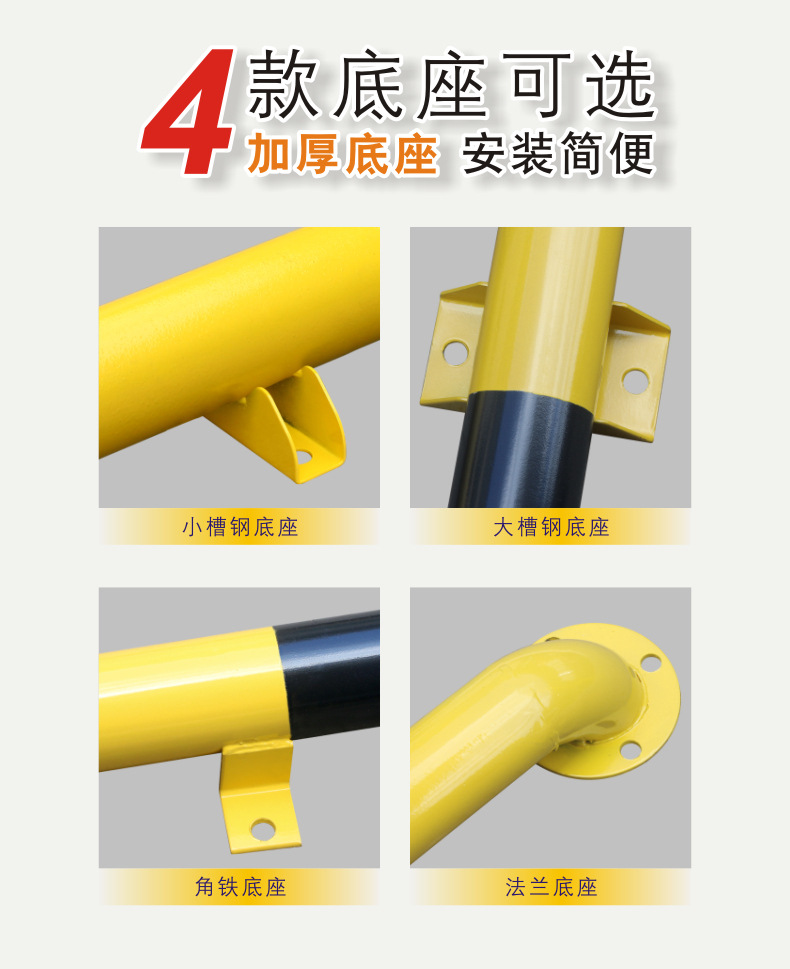 4款底座可选
加厚底座 安装简便

小槽钢底座

大槽钢底座

角铁底座

法兰底座