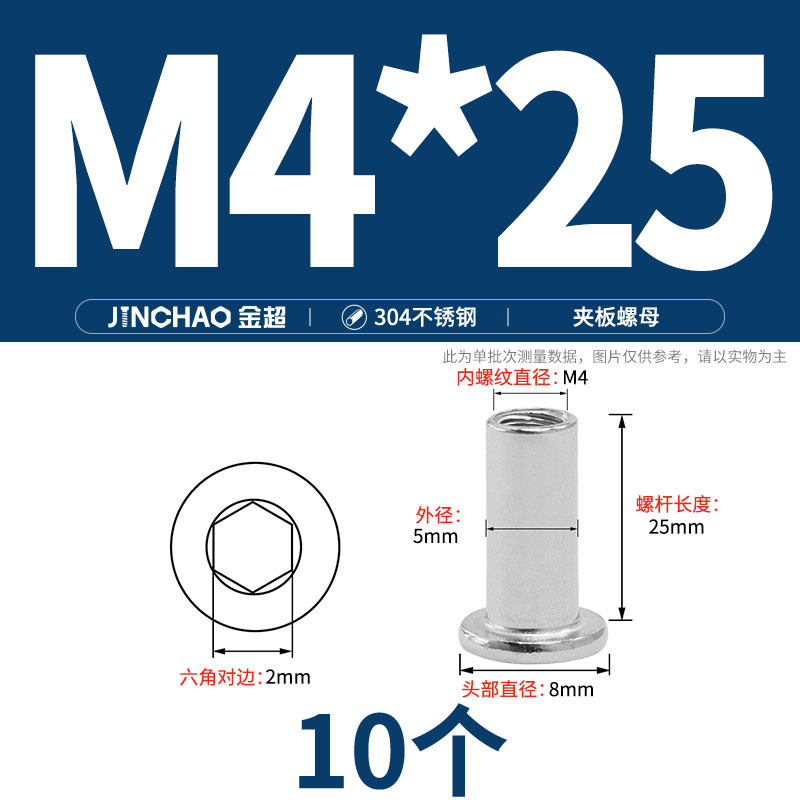 M4*25

JINCHAO 金超 | 304不锈钢 | 夹板螺母

此为单批次测量数据，图片仅供参考，请以实物为主

内螺纹直径：M4

外径：5mm

螺杆长度：25mm

六角对边：2mm

头部直径：8mm

10个