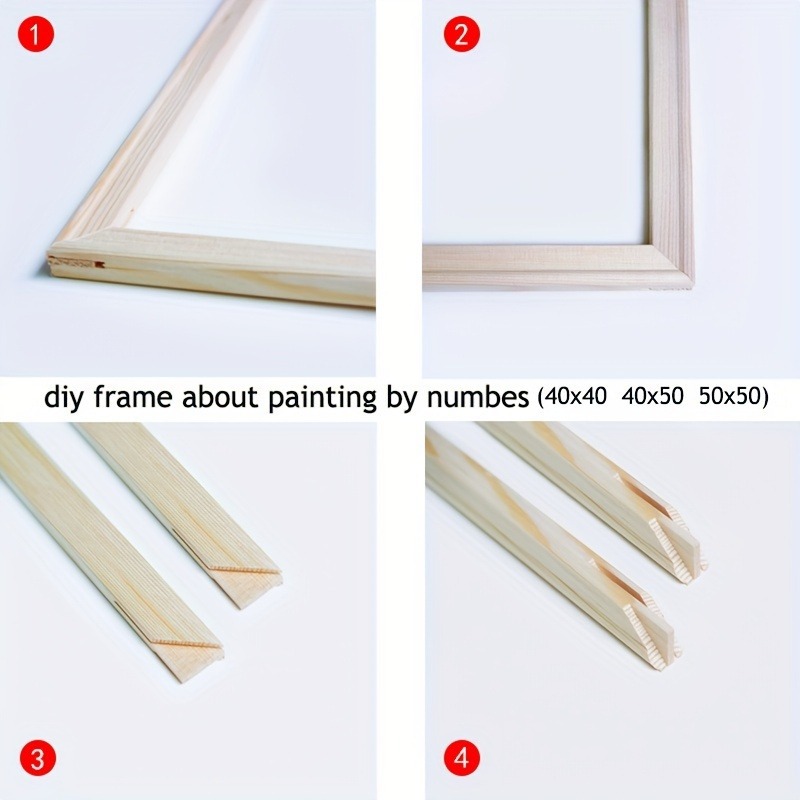 1

2

diy frame about painting by numbes (40x40 40x50 50x50)

3

4