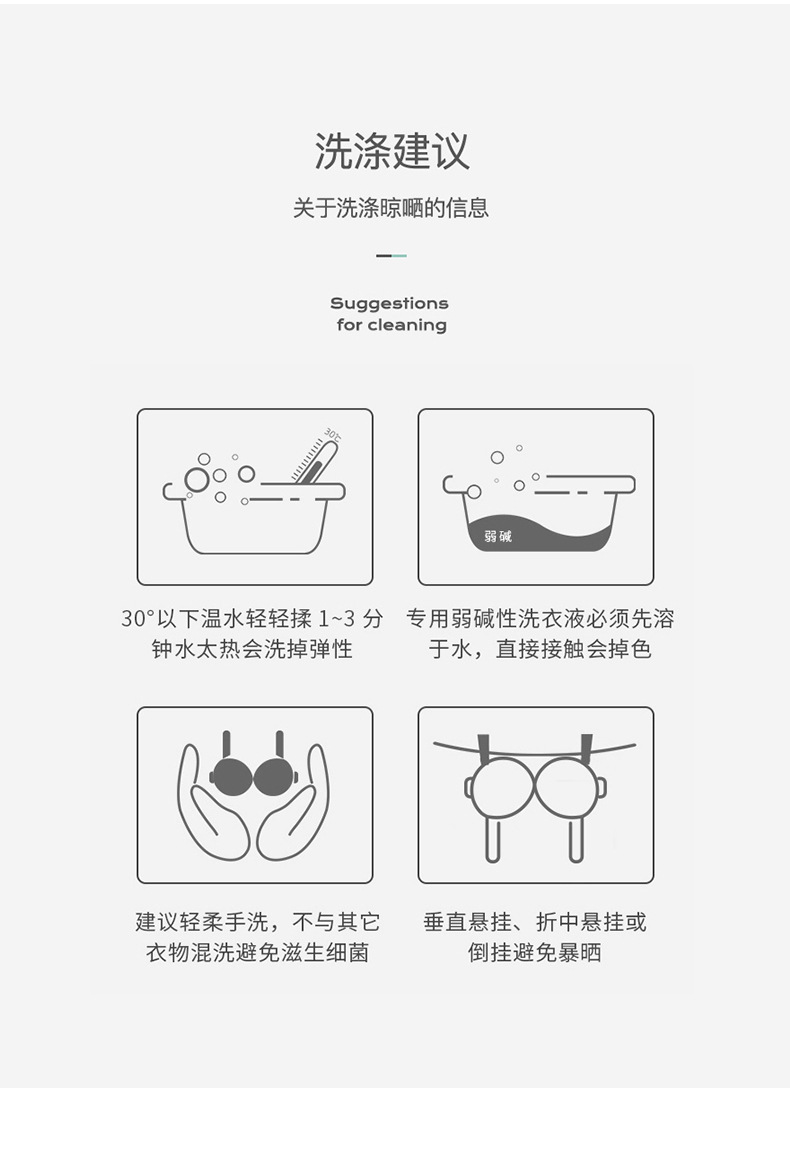 洗涤建议

关于洗涤晾晒的信息

Suggestions for cleaning

30℃

30°以下温水轻轻揉 1~3 分钟水太热会洗掉弹性

弱碱

专用弱碱性洗衣液必须先溶于水，直接接触会掉色

建议轻柔手洗，不与其它衣物混洗避免滋生细菌

垂直悬挂、折中悬挂或倒挂避免暴晒