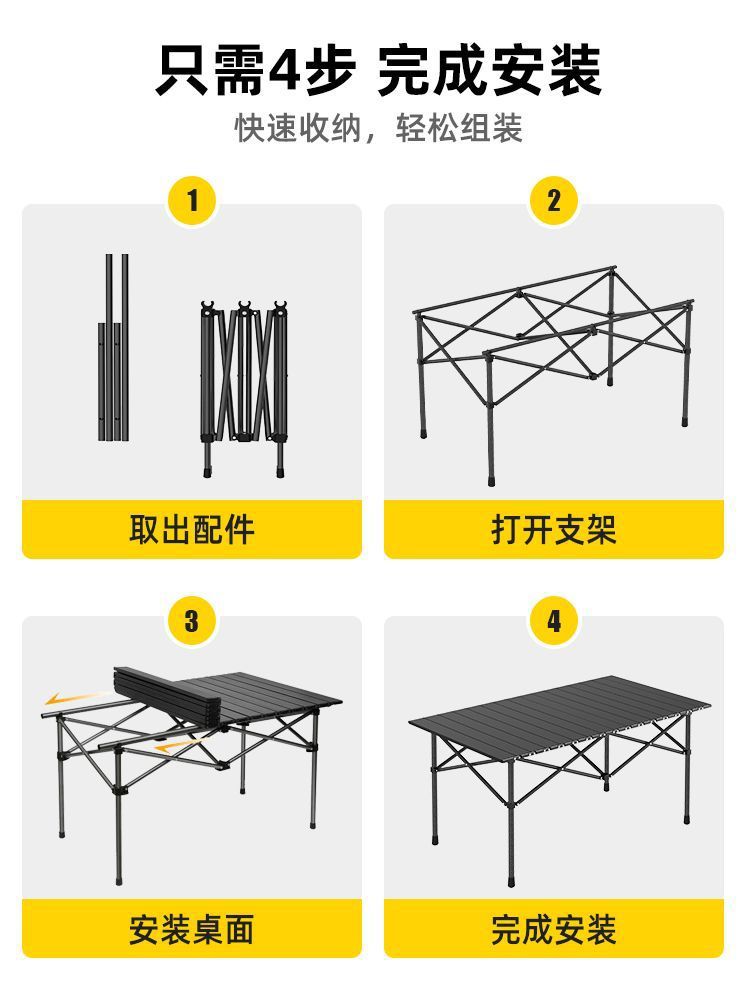 只需4步 完成安装

快速收纳，轻松组装

1

取出配件

2

打开支架

3

安装桌面

4

完成安装