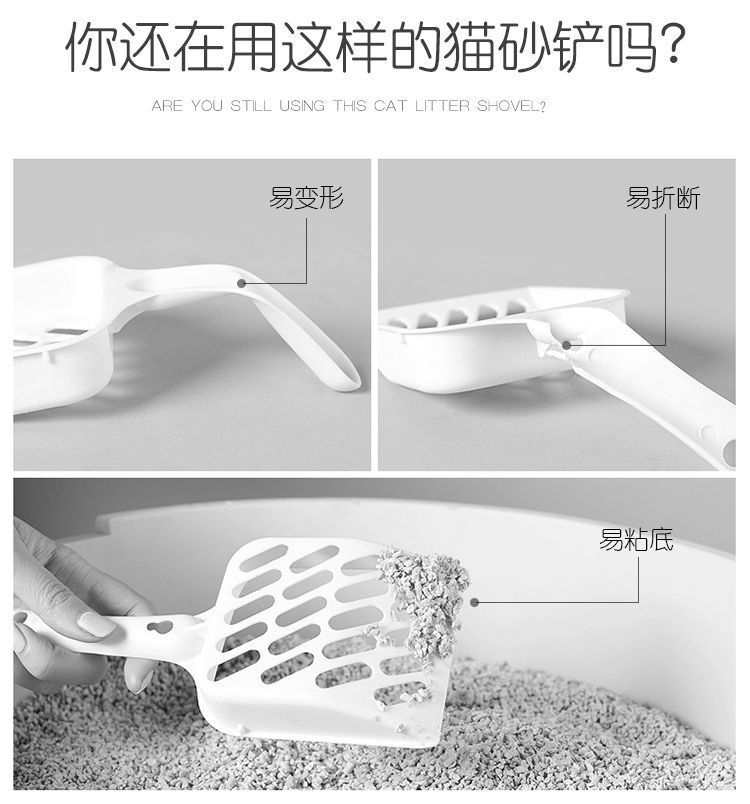 你还在用这样的猫砂铲吗?

ARE YOU STILL USING THIS CAT LITTER SHOVEL?

易变形

易折断

易粘底