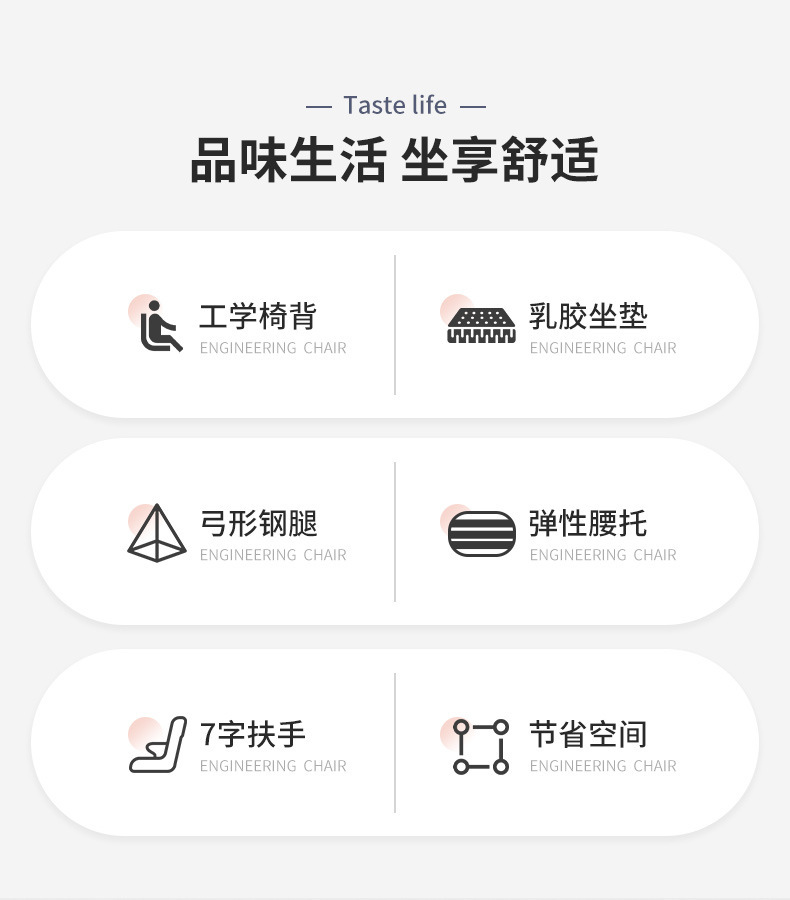 — Taste life —

品味生活 坐享舒适

工学椅背
ENGINEERING CHAIR

乳胶坐垫
ENGINEERING CHAIR

弓形钢腿
ENGINEERING CHAIR

弹性腰托
ENGINEERING CHAIR

7字扶手
ENGINEERING CHAIR

节省空间
ENGINEERING CHAIR