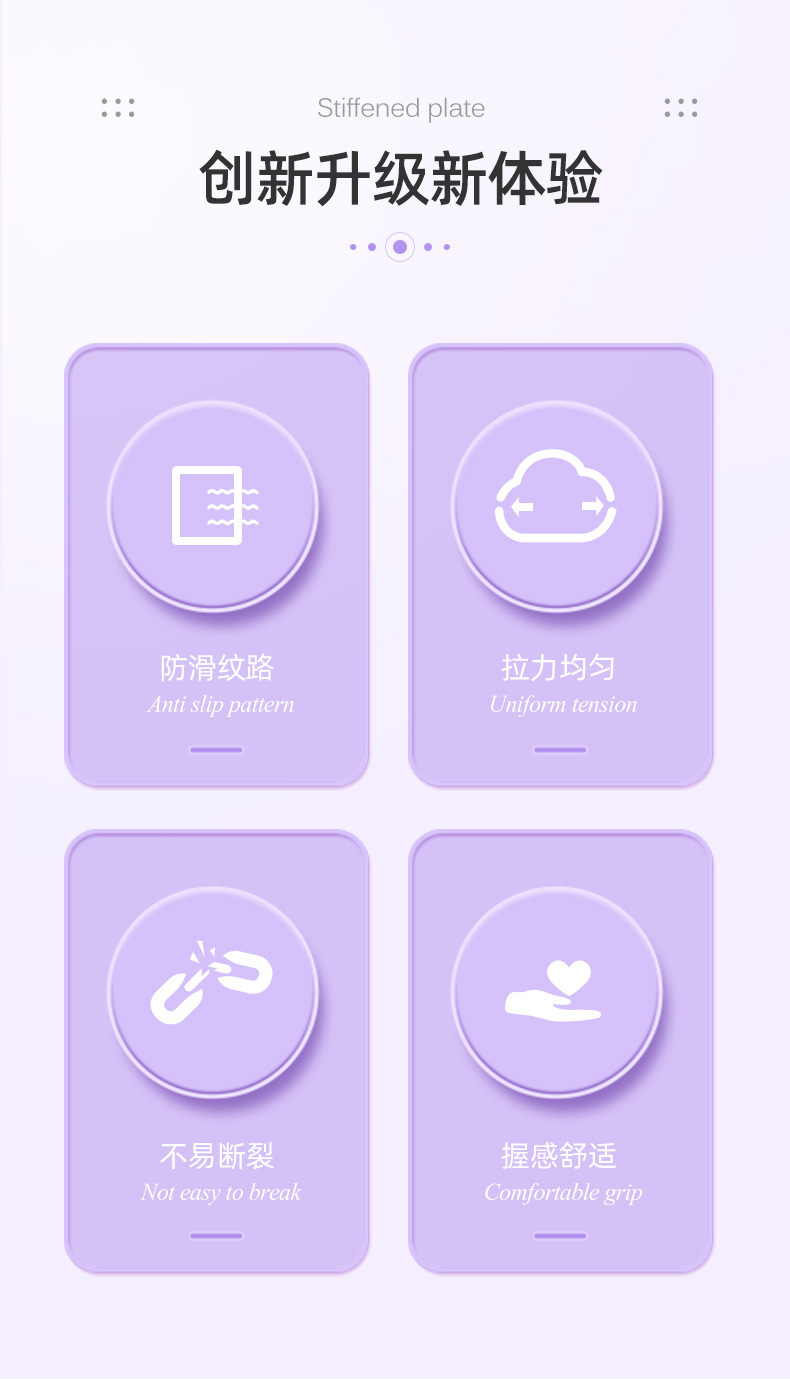 Stiffened plate

创新升级新体验

防滑纹路
Anti slip pattern

拉力均匀
Uniform tension

不易断裂
Not easy to break

握感舒适
Comfortable grip