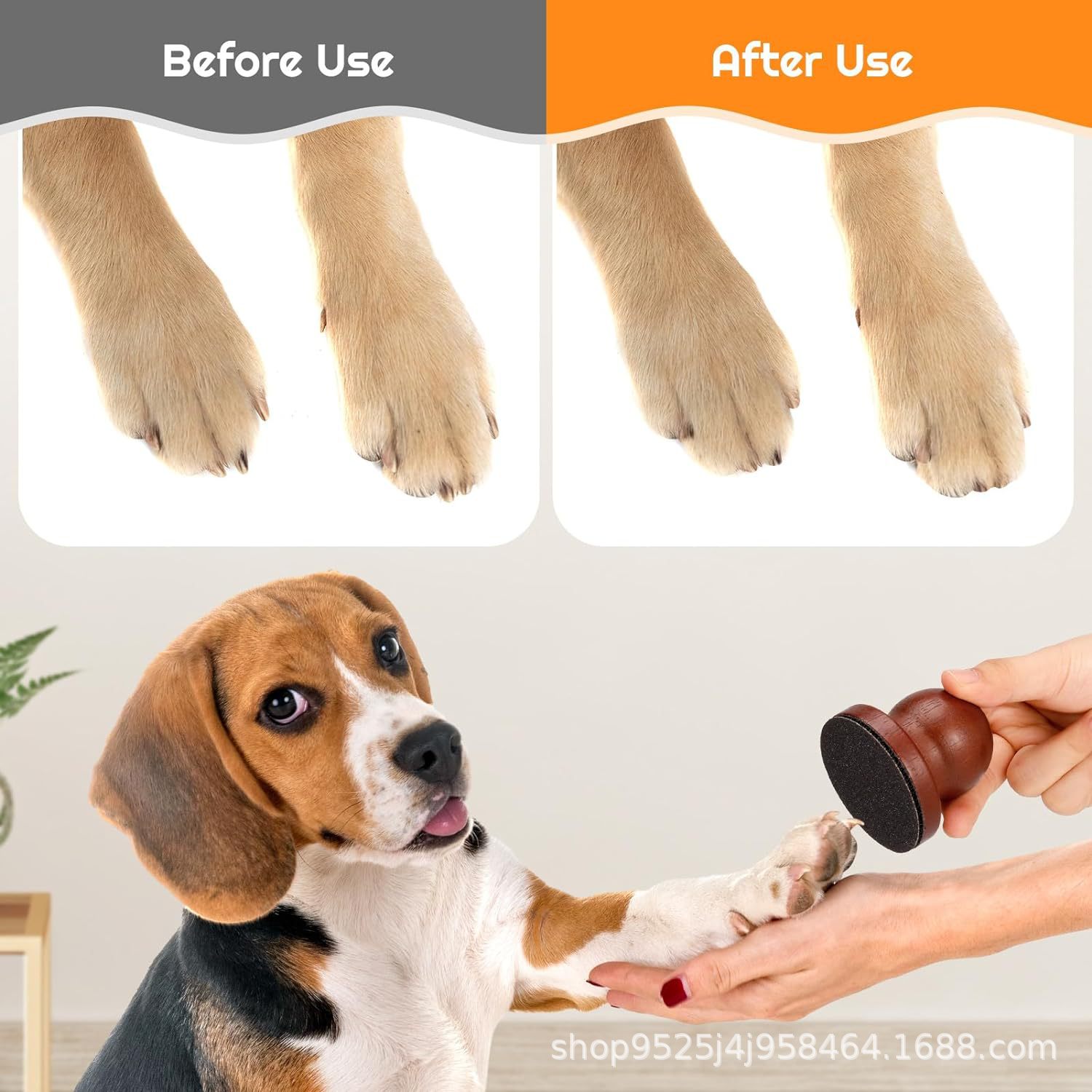 Before Use

After Use

shop9525j4j958464.1688.com