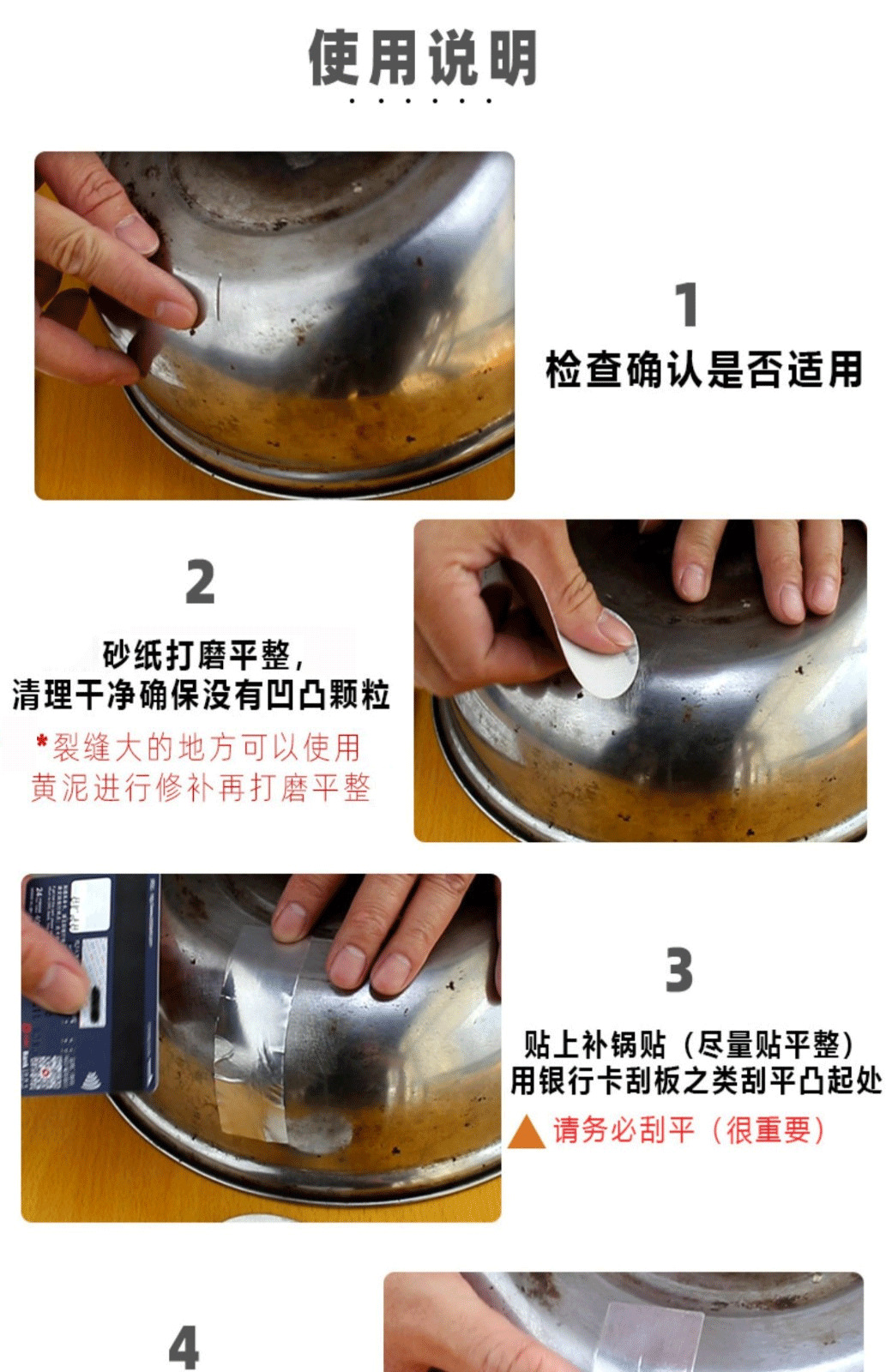 使用说明

1
检查确认是否适用

2
砂纸打磨平整，
清理干净确保没有凹凸颗粒

*裂缝大的地方可以使用
黄泥进行修补再打磨平整

3
贴上补锅贴（尽量贴平整）
用银行卡刮板之类刮平凸起处

请务必刮平（很重要）

4