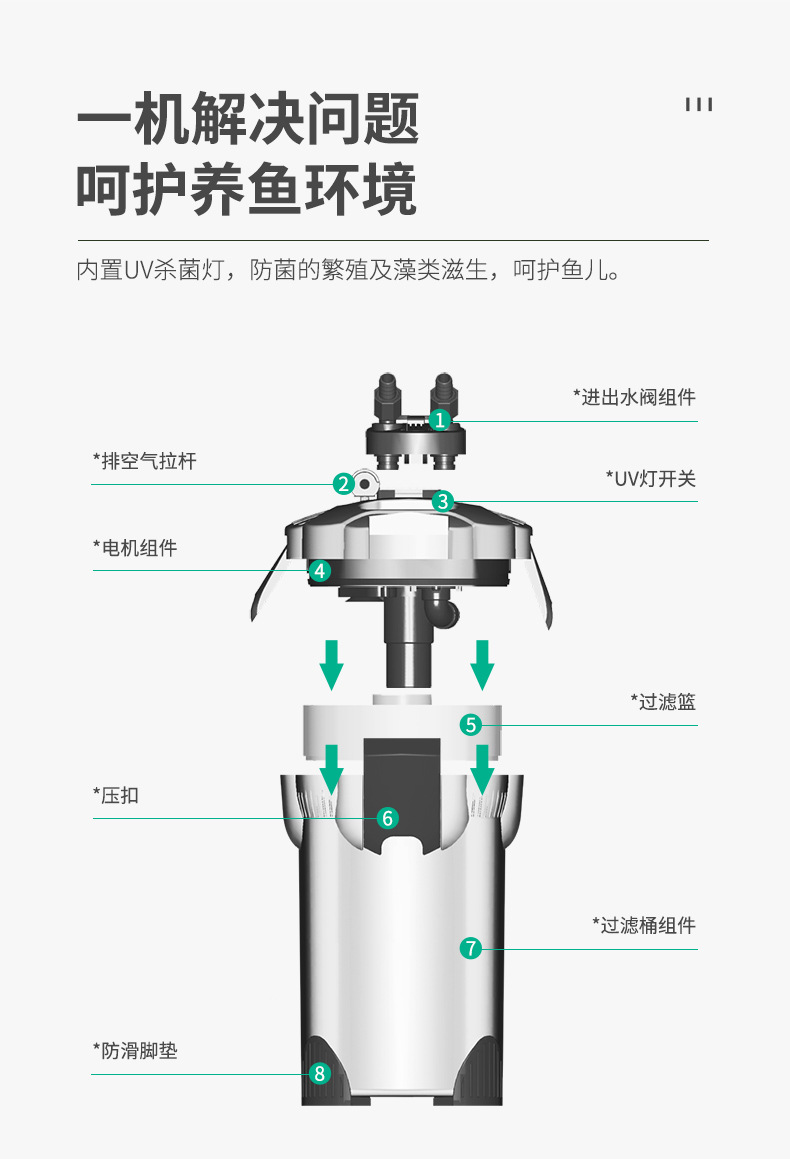 一机解决问题
呵护养鱼环境

内置UV杀菌灯，防菌的繁殖及藻类滋生，呵护鱼儿。

*进出水阀组件
1
*排空气拉杆
2
*UV灯开关
3
*电机组件
4
*过滤篮
5
*压扣
6
*过滤桶组件
7
*防滑脚垫
8