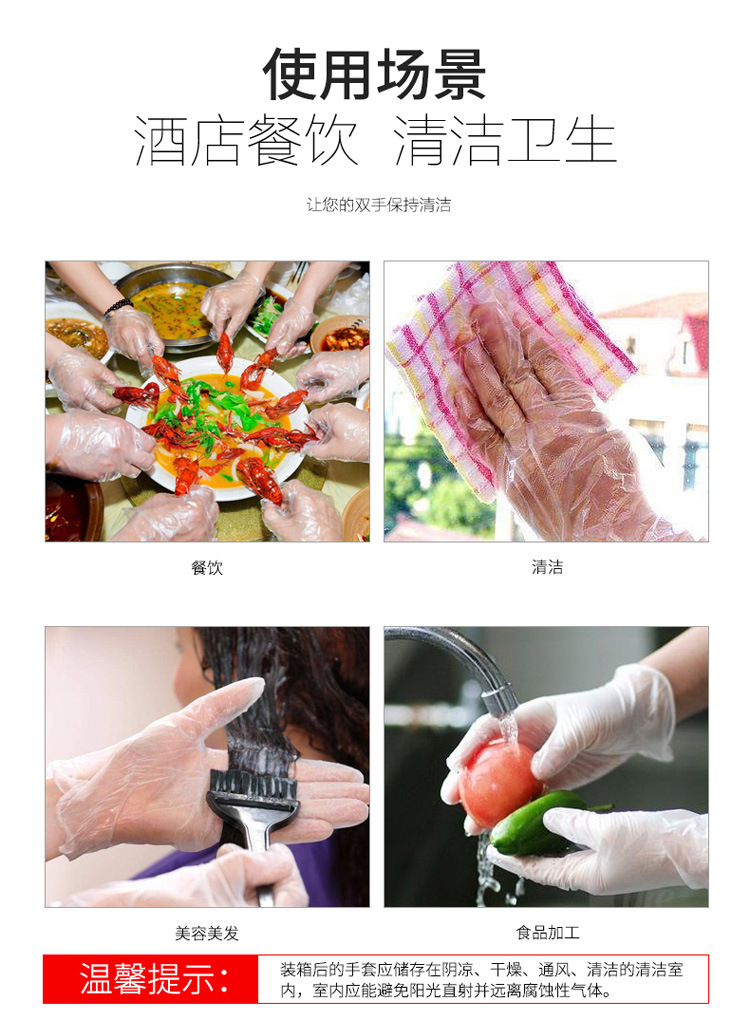 使用场景
酒店餐饮 清洁卫生

让您的双手保持清洁

餐饮

清洁

美容美发

食品加工

温馨提示：

装箱后的手套应储存在阴凉、干燥、通风、清洁的清洁室内，室内应能避免阳光直射并远离腐蚀性气体。