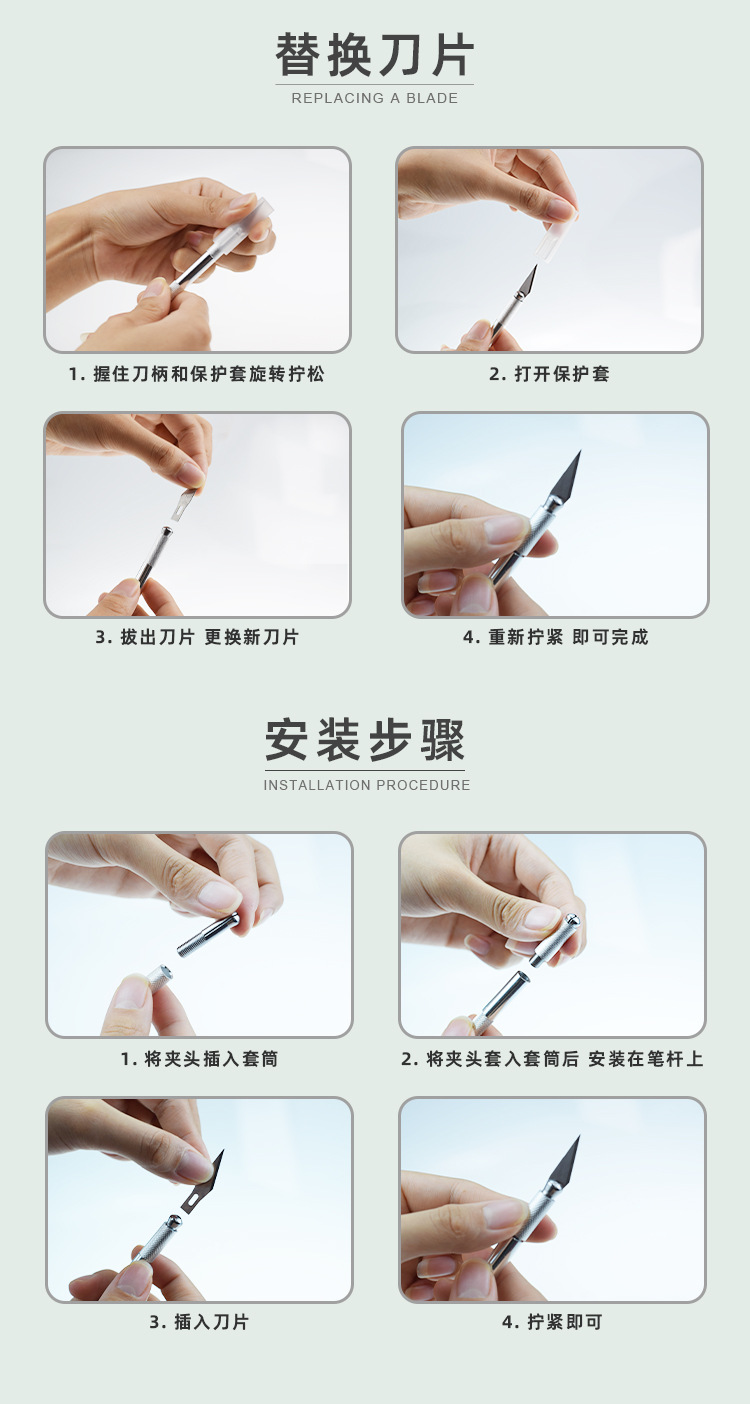 替换刀片
REPLACING A BLADE

1. 握住刀柄和保护套旋转拧松

2. 打开保护套

3. 拔出刀片 更换新刀片

4. 重新拧紧 即可完成

安装步骤
INSTALLATION PROCEDURE

1. 将夹头插入套筒

2. 将夹头套入套筒后 安装在笔杆上

3. 插入刀片

4. 拧紧即可