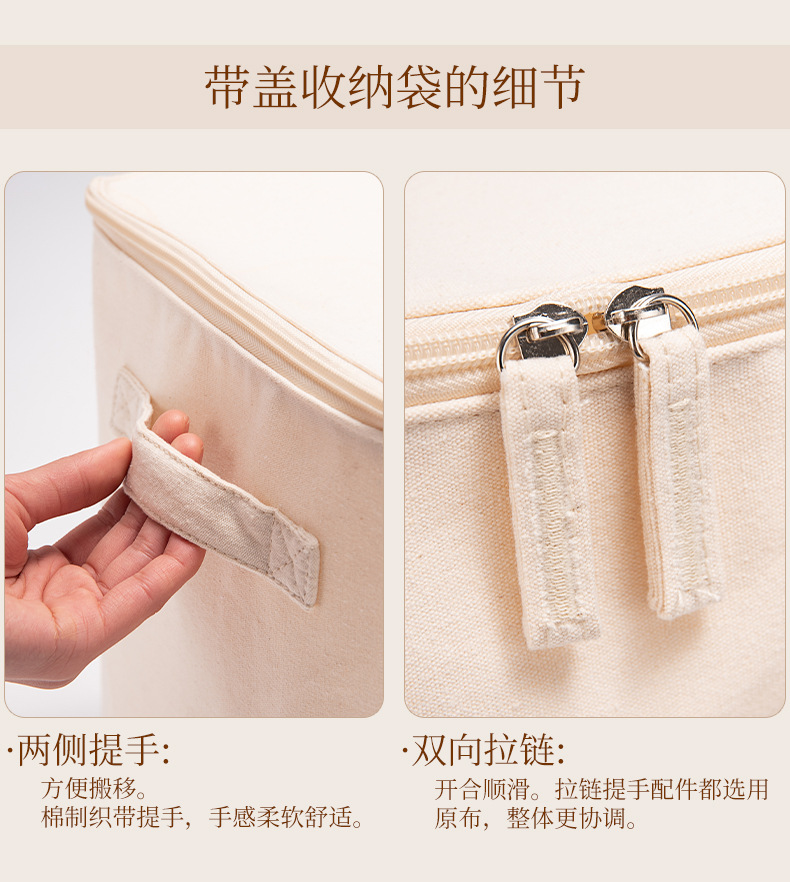 带盖收纳袋的细节

·两侧提手:
方便搬移。
棉制织带提手，手感柔软舒适。

·双向拉链:
开合顺滑。拉链提手配件都选用原布，整体更协调。