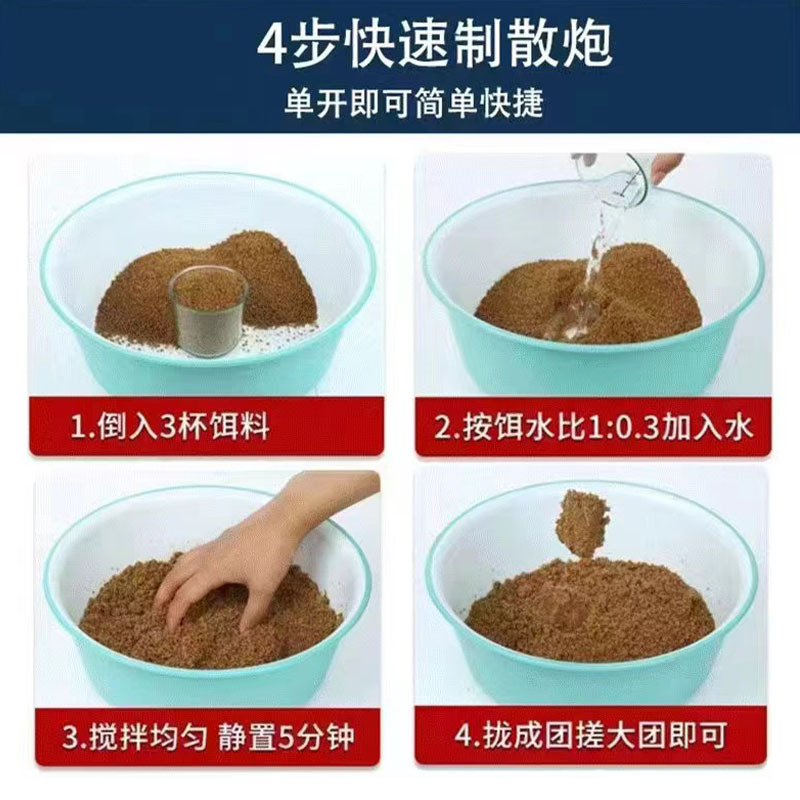 4步快速制散炮

单开即可简单快捷

1.倒入3杯饵料

2.按饵水比1:0.3加入水

3.搅拌均匀 静置5分钟

4.拢成团搓大团即可