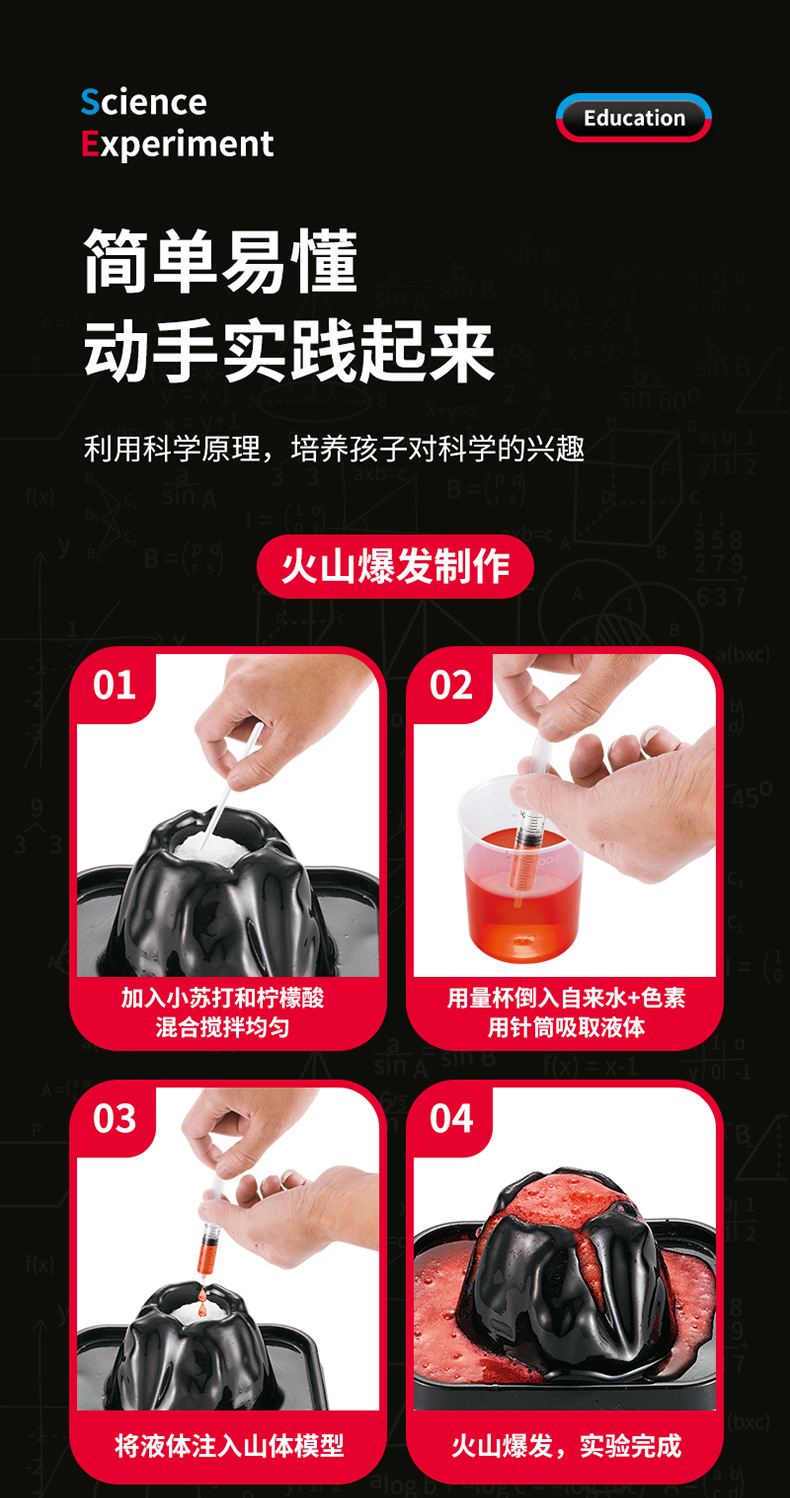 Science
Experiment

Education

简单易懂
动手实践起来

利用科学原理，培养孩子对科学的兴趣

火山爆发制作

01
加入小苏打和柠檬酸
混合搅拌均匀

02
用量杯倒入自来水+色素
用针筒吸取液体

03
将液体注入山体模型

04
火山爆发，实验完成