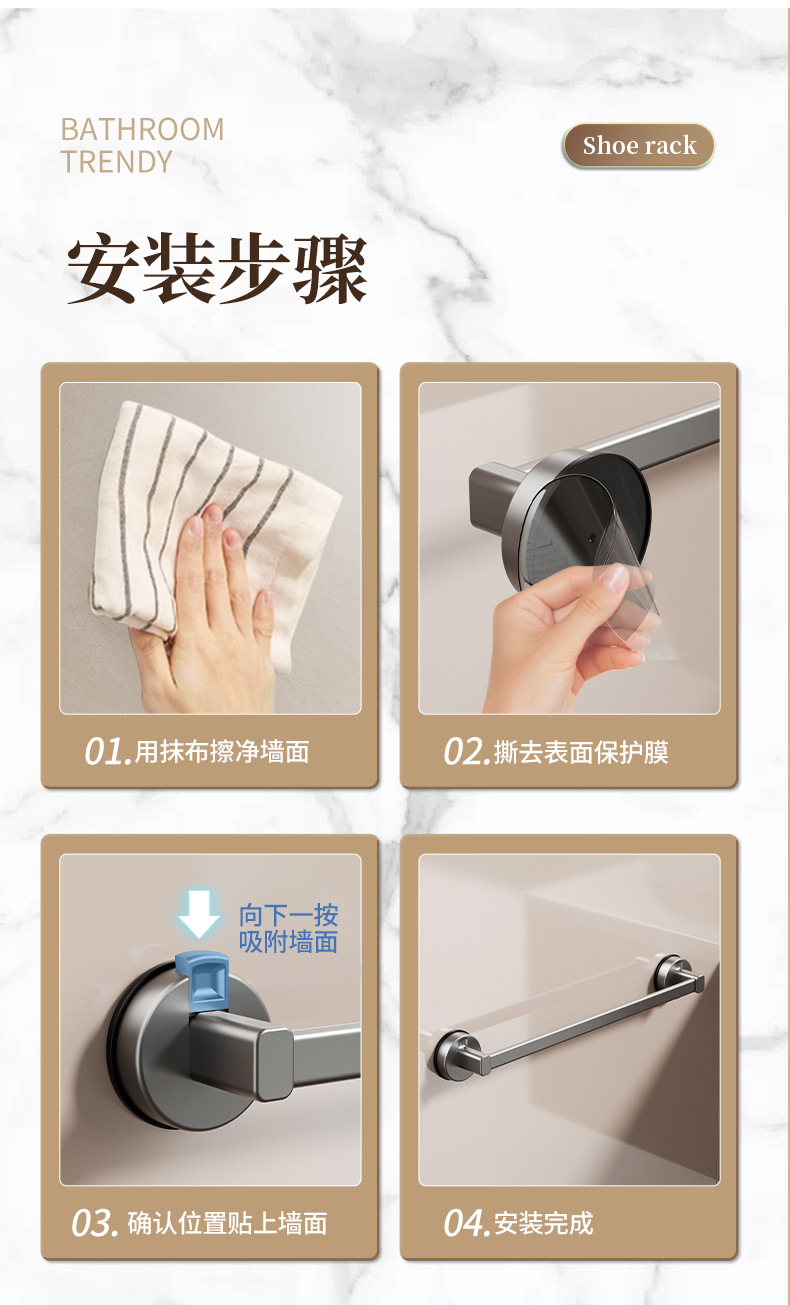 BATHROOM
TRENDY

Shoe rack

安装步骤

01.用抹布擦净墙面

02.撕去表面保护膜

向下一按
吸附墙面

03. 确认位置贴上墙面

04.安装完成