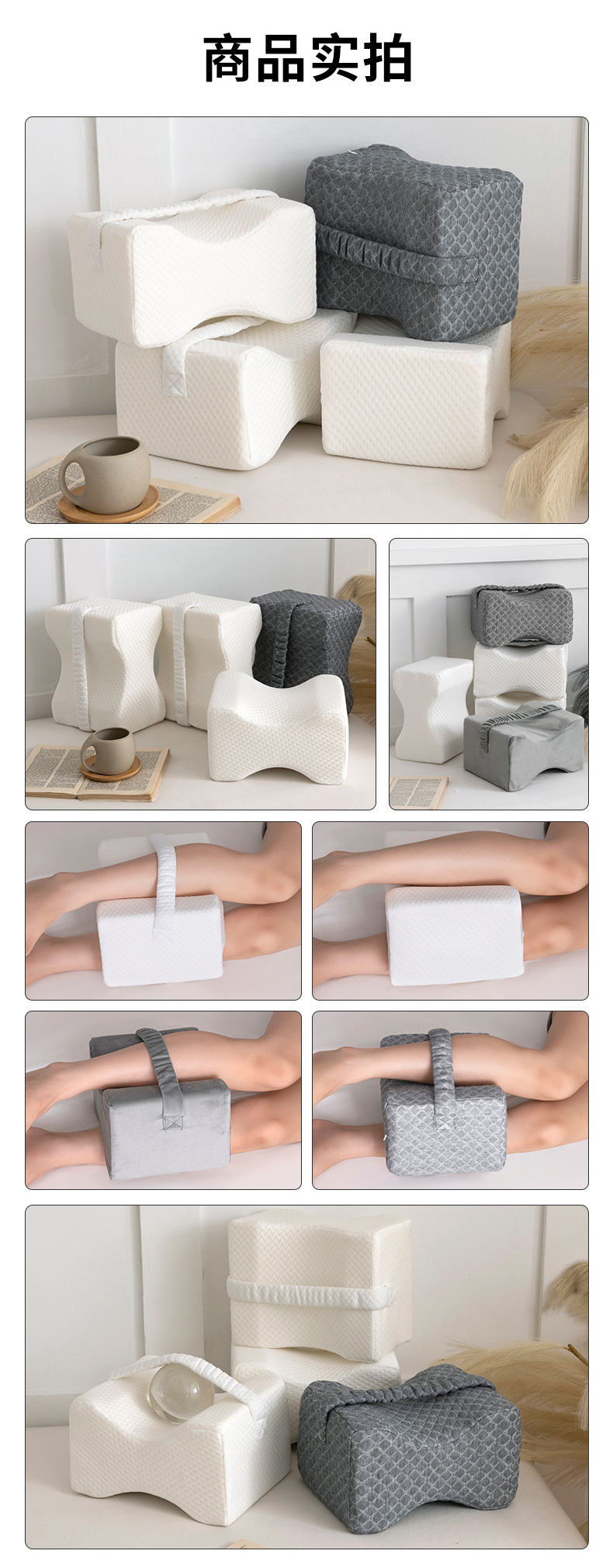 商品实拍