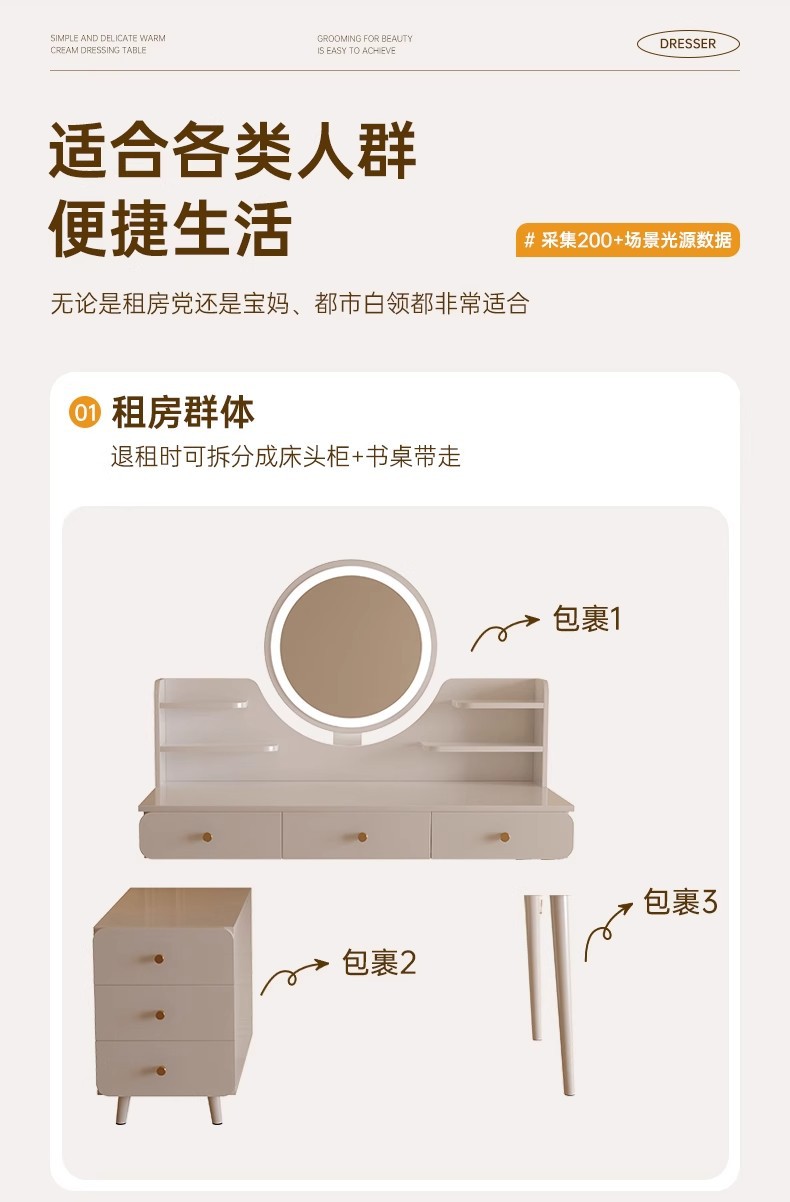 SIMPLE AND DELICATE WARM CREAM DRESSING TABLE

GROOMING FOR BEAUTY IS EASY TO ACHIEVE

DRESSER

适合各类人群
便捷生活

# 采集200+场景光源数据

无论是租房党还是宝妈、都市白领都非常适合

01 租房群体
退租时可拆分成床头柜+书桌带走

包裹1

包裹2

包裹3