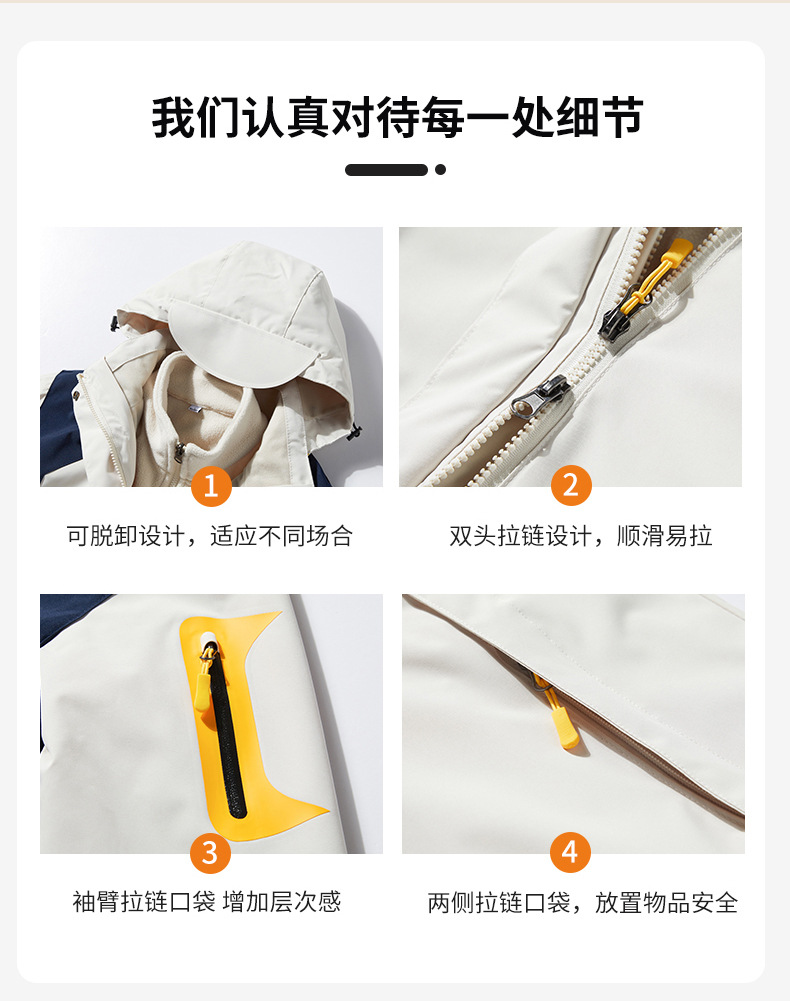 我们认真对待每一处细节

1
可脱卸设计，适应不同场合

2
双头拉链设计，顺滑易拉

3
袖臂拉链口袋 增加层次感

4
两侧拉链口袋，放置物品安全