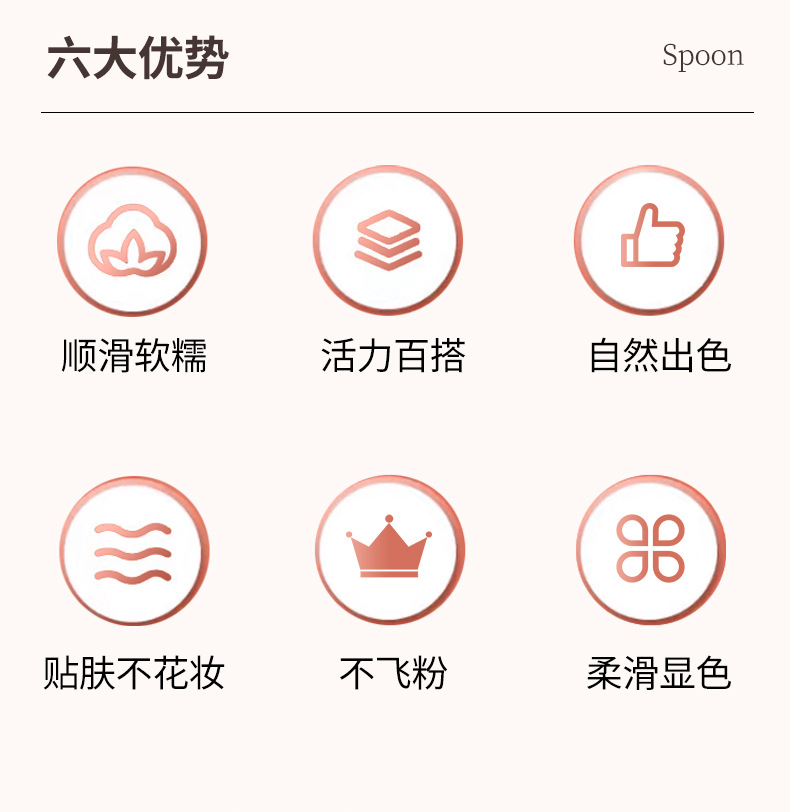 六大优势 Spoon

顺滑软糯

活力百搭

自然出色

贴肤不花妆

不飞粉

柔滑显色