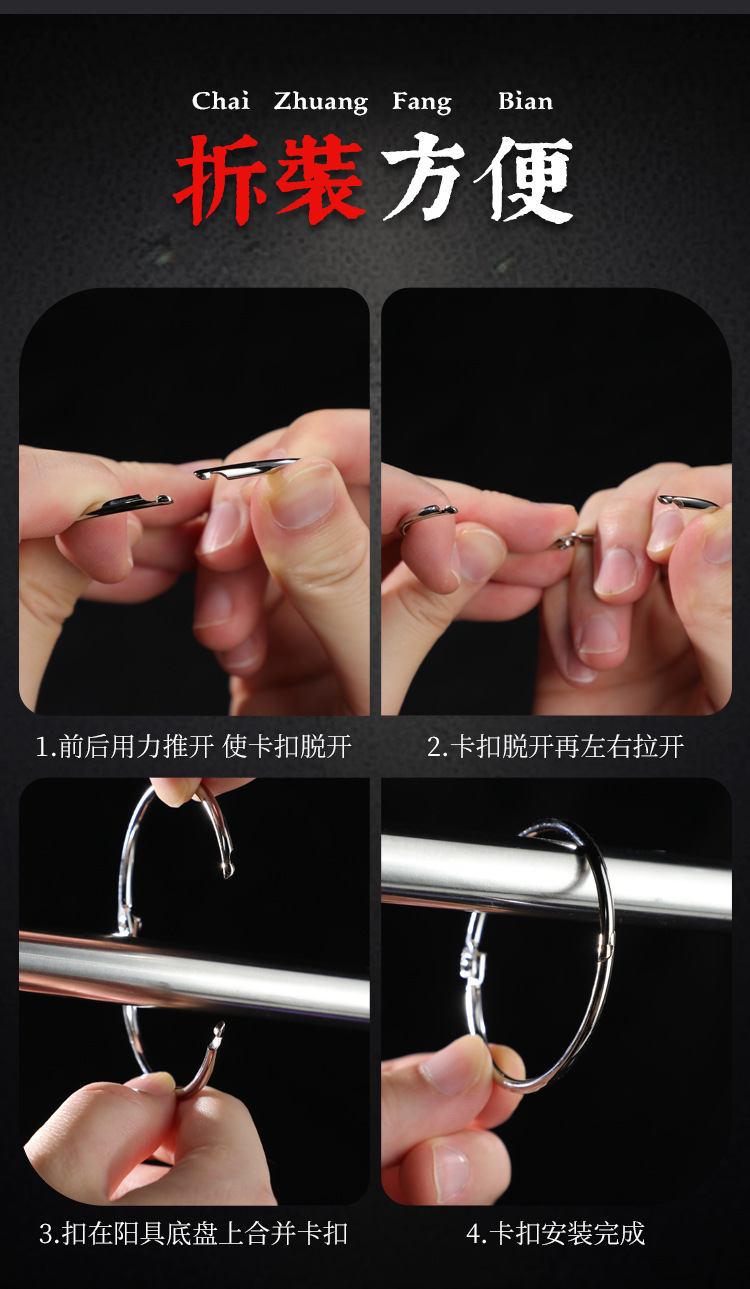 Chai Zhuang Fang Bian

拆装方便

1.前后用力推开 使卡扣脱开

2.卡扣脱开再左右拉开

3.扣在阳具底盘上合并卡扣

4.卡扣安装完成