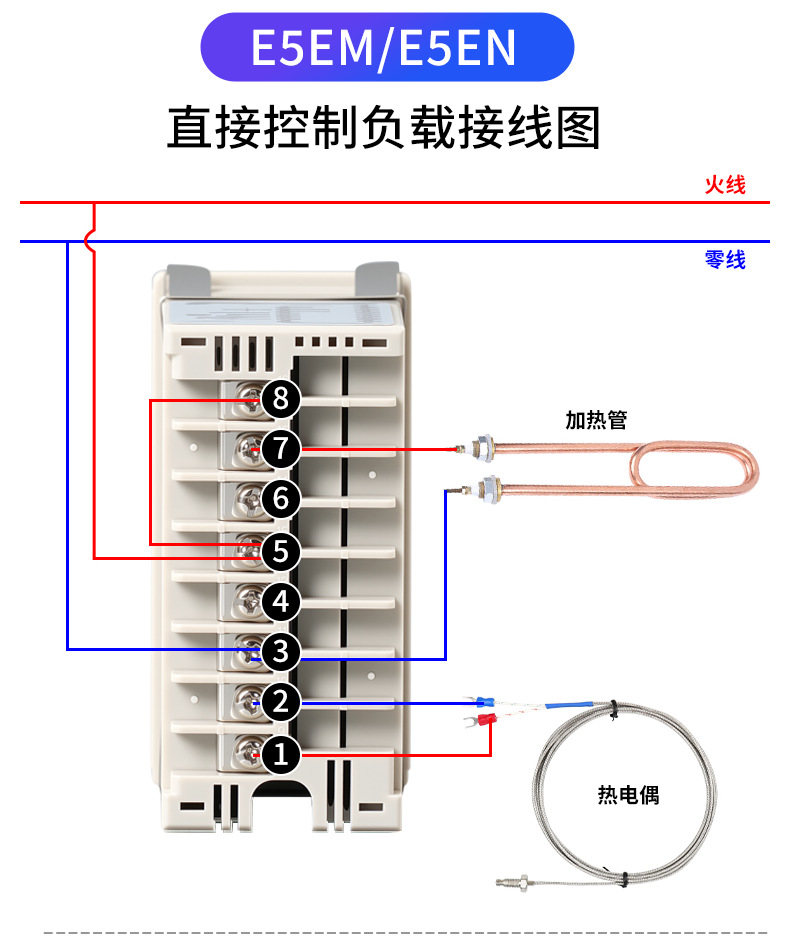 E5EM/E5EN

直接控制负载接线图

火线

零线

8
7
6
5
4
3
2
1

加热管

热电偶