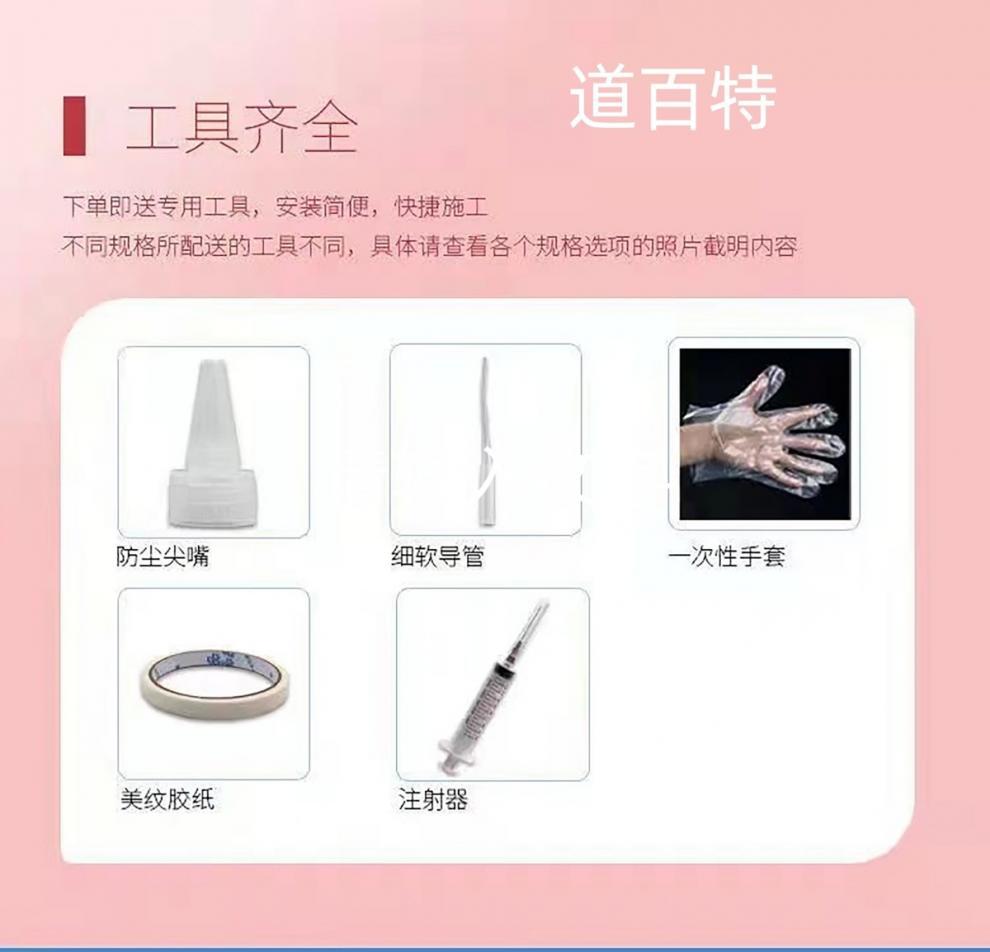 工具齐全

道百特

下单即送专用工具，安装简便，快捷施工
不同规格所配送的工具不同，具体请查看各个规格选项的照片截明内容

防尘尖嘴

细软导管

一次性手套

美纹胶纸

注射器