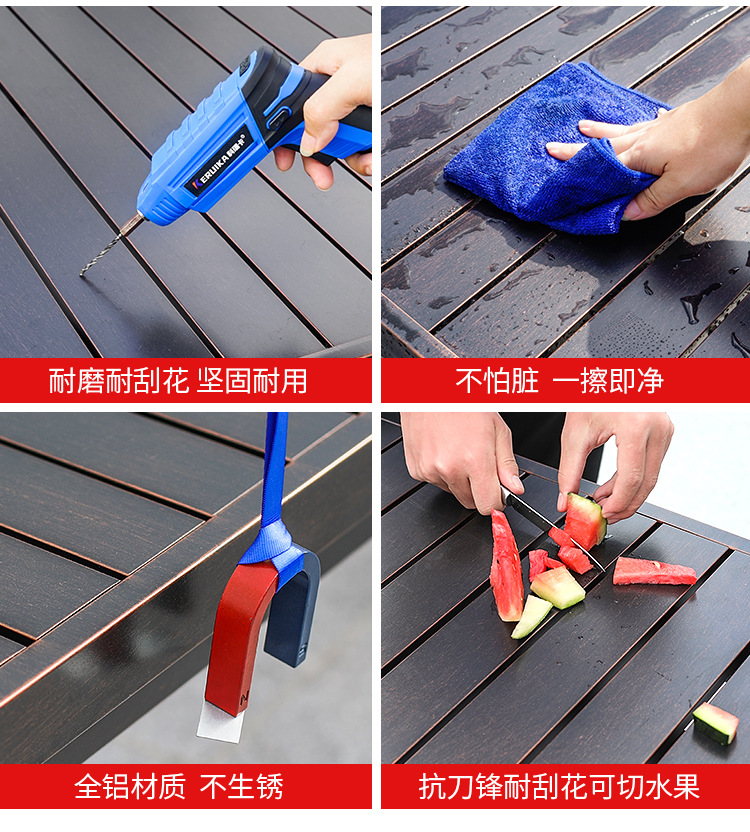 KERUIKA 科瑞卡

耐磨耐刮花 坚固耐用

不怕脏 一擦即净

全铝材质 不生锈

抗刀锋耐刮花可切水果