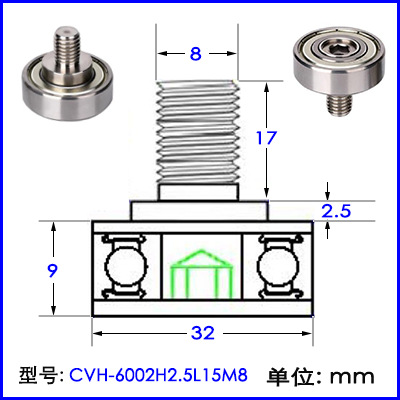 8

17

2.5

9

32

型号: CVH-6002H2.5L15M8 单位: mm