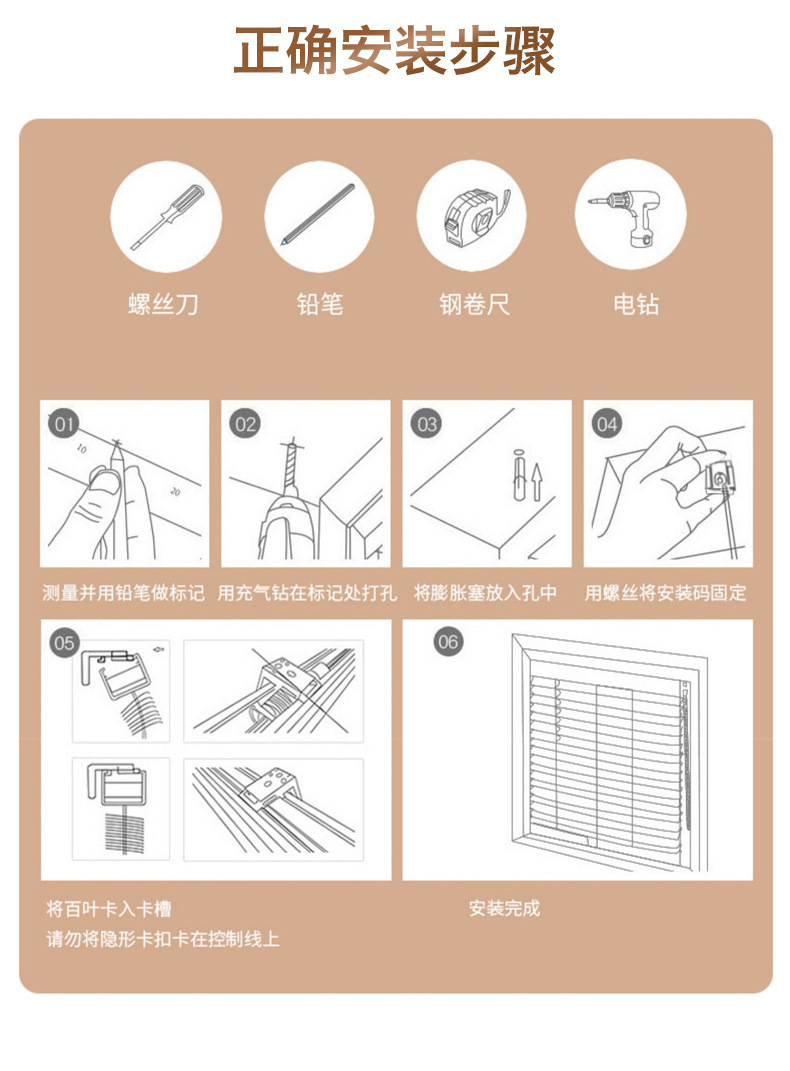 正确安装步骤

螺丝刀

铅笔

钢卷尺

电钻

01
10
20
测量并用铅笔做标记

02
用充气钻在标记处打孔

03
将膨胀塞放入孔中

04
用螺丝将安装码固定

05
将百叶卡入卡槽
请勿将隐形卡扣卡在控制线上

06
安装完成