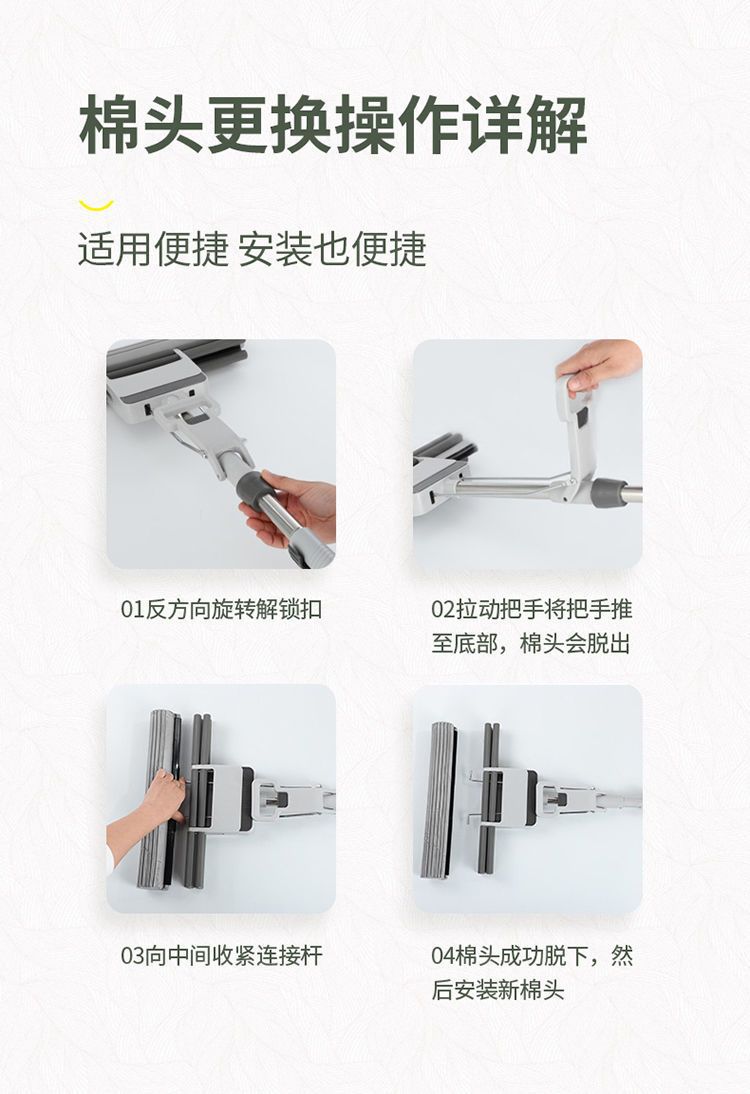 棉头更换操作详解

适用便捷 安装也便捷

01反方向旋转解锁扣

02拉动把手将把手推至底部，棉头会脱出

03向中间收紧连接杆

04棉头成功脱下，然后安装新棉头