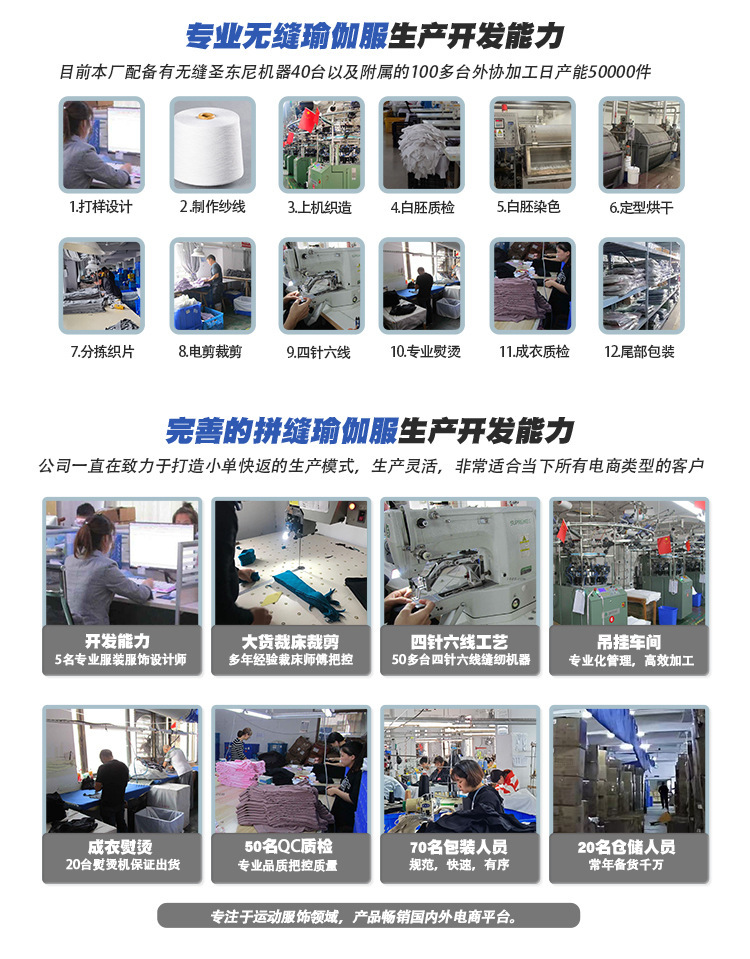 专业无缝瑜伽服生产开发能力

目前本厂配备有无缝圣东尼机器40台以及附属的100多台外协加工日产能50000件

1.打样设计
2.制作纱线
3.上机织造
4.白胚质检
5.白胚染色
6.定型烘干
7.分拣织片
8.电剪裁剪
9.四针六线
10.专业熨烫
11.成衣质检
12.尾部包装

完善的拼缝瑜伽服生产开发能力

公司一直在致力于打造小单快返的生产模式，生产灵活，非常适合当下所有电商类型的客户

开发能力
5名专业服装服饰设计师

大货裁床裁剪
多年经验裁床师傅把控

四针六线工艺
50多台四针六线缝纫机器

吊挂车间
专业化管理，高效加工

成衣熨烫
20台熨烫机保证出货

50名QC质检
专业品质把控质量

70名包装人员
规范，快速，有序

20名仓储人员
常年备货千万

专注于运动服饰领域，产品畅销国内外电商平台。