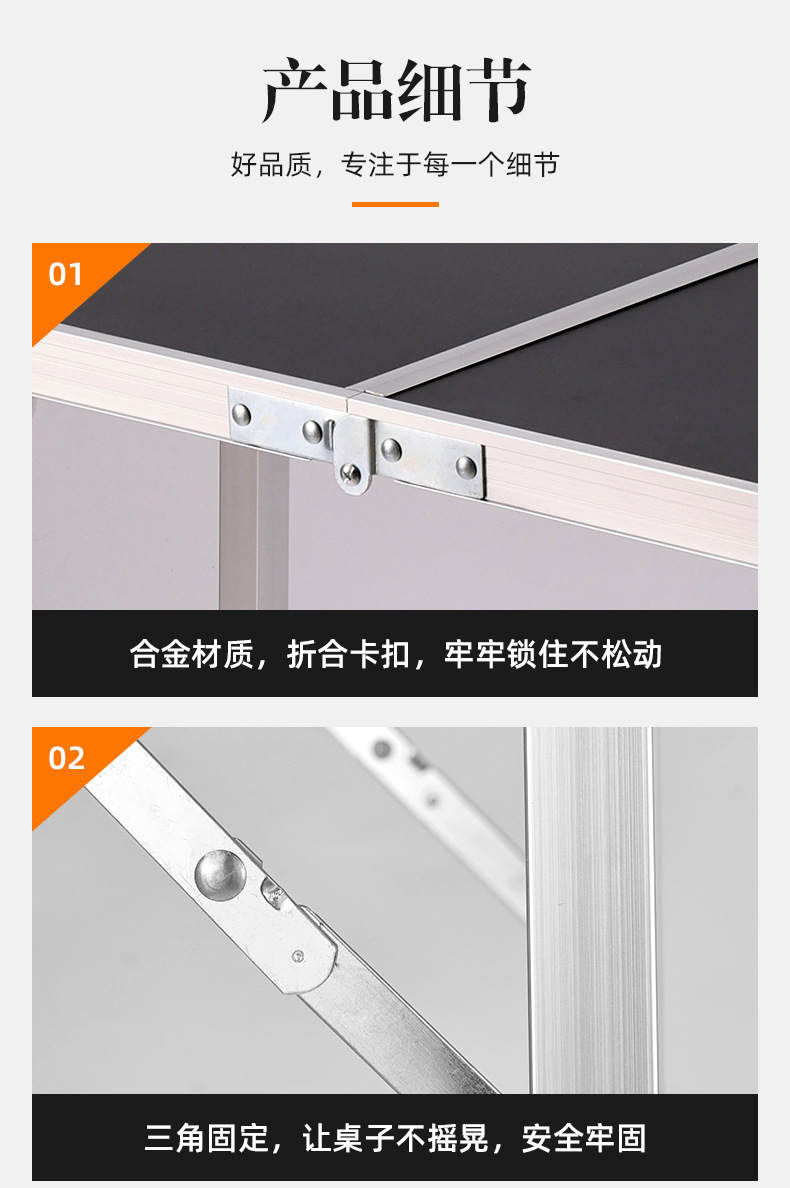 产品细节

好品质，专注于每一个细节

01

合金材质，折合卡扣，牢牢锁住不松动

02

三角固定，让桌子不摇晃，安全牢固