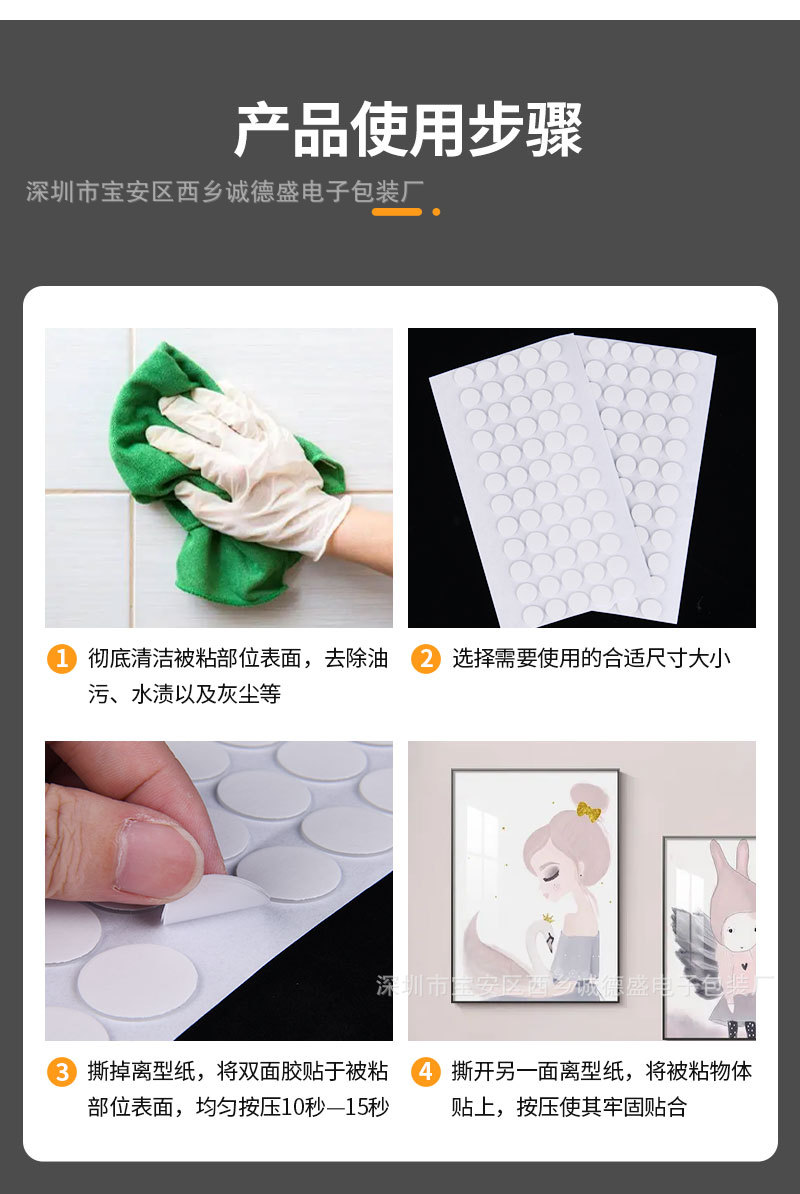 产品使用步骤

深圳市宝安区西乡诚德盛电子包装厂

1 彻底清洁被粘部位表面，去除油污、水渍以及灰尘等

2 选择需要使用的合适尺寸大小

深圳市宝安区西乡诚德盛电子包装厂

3 撕掉离型纸，将双面胶贴于被粘部位表面，均匀按压10秒—15秒

4 撕开另一面离型纸，将被粘物体贴上，按压使其牢固贴合