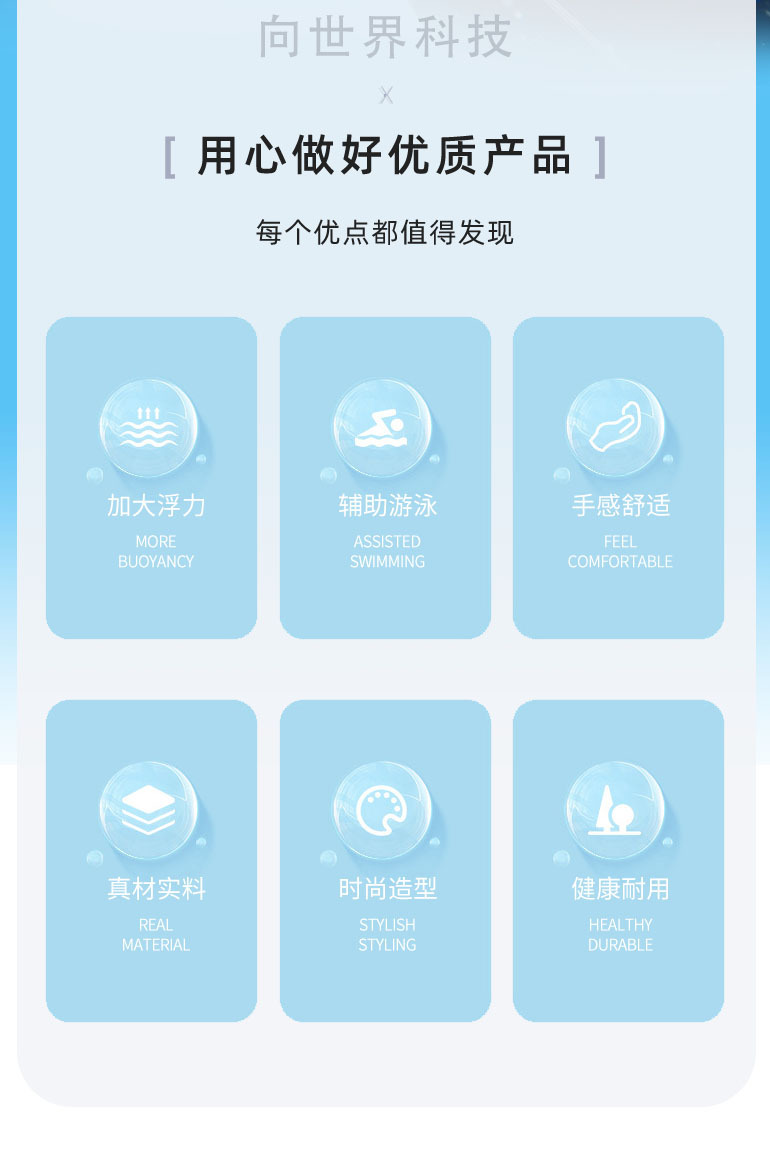 向世界科技

X

[ 用心做好优质产品 ]

每个优点都值得发现

加大浮力

MORE
BUOYANCY

辅助游泳

ASSISTED
SWIMMING

手感舒适

FEEL
COMFORTABLE

真材实料

REAL
MATERIAL

时尚造型

STYLISH
STYLING

健康耐用

HEALTHY
DURABLE