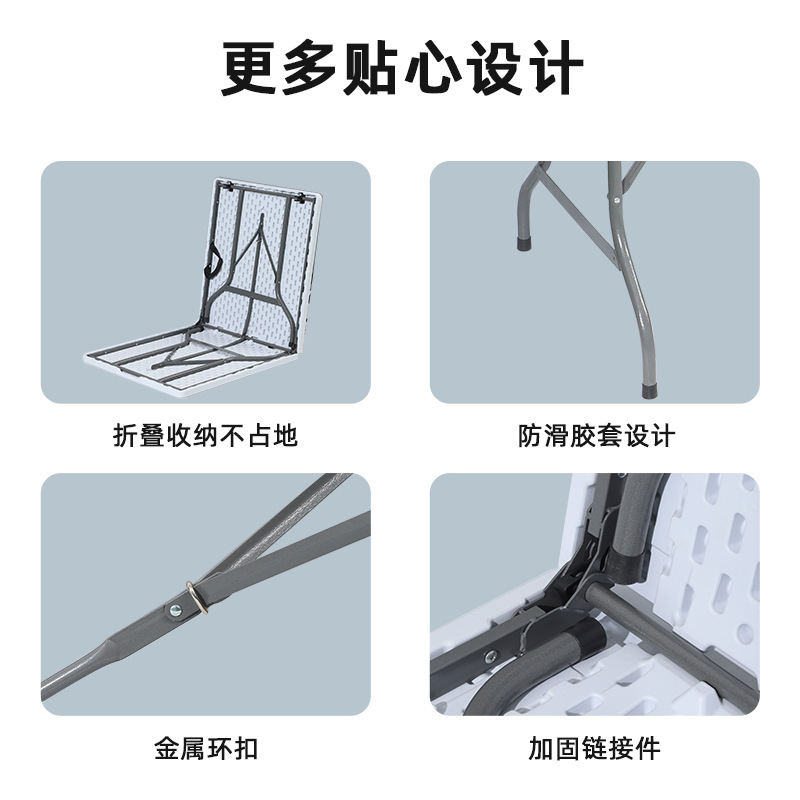 更多贴心设计

折叠收纳不占地

防滑胶套设计

金属环扣

加固链接件