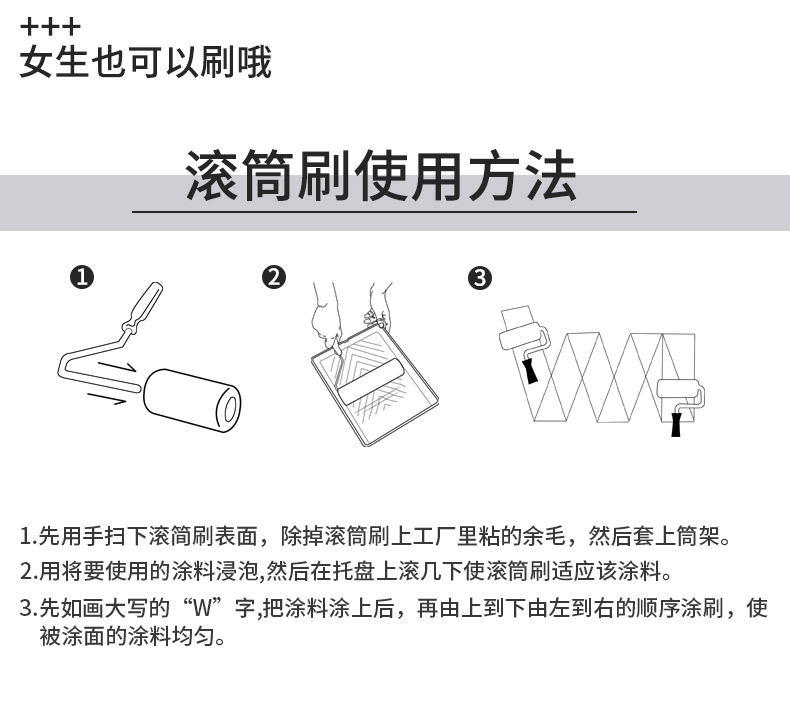 +++
女生也可以刷哦

滚筒刷使用方法

❶

❷

❸

1.先用手扫下滚筒刷表面，除掉滚筒刷上工厂里粘的余毛，然后套上筒架。

2.用将要使用的涂料浸泡,然后在托盘上滚几下使滚筒刷适应该涂料。

3.先如画大写的“W”字,把涂料涂上后，再由上到下由左到右的顺序涂刷，使被涂面的涂料均匀。