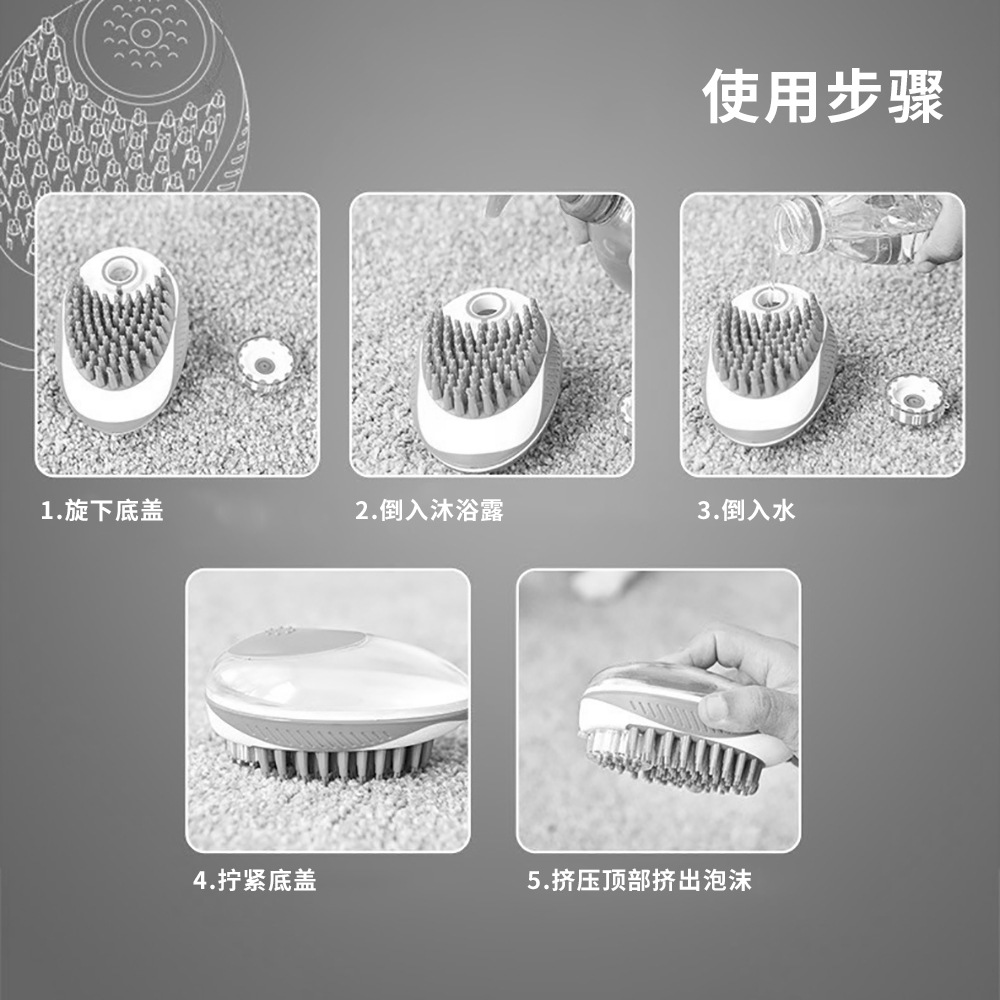 使用步骤

1.旋下底盖

2.倒入沐浴露

3.倒入水

4.拧紧底盖

5.挤压顶部挤出泡沫