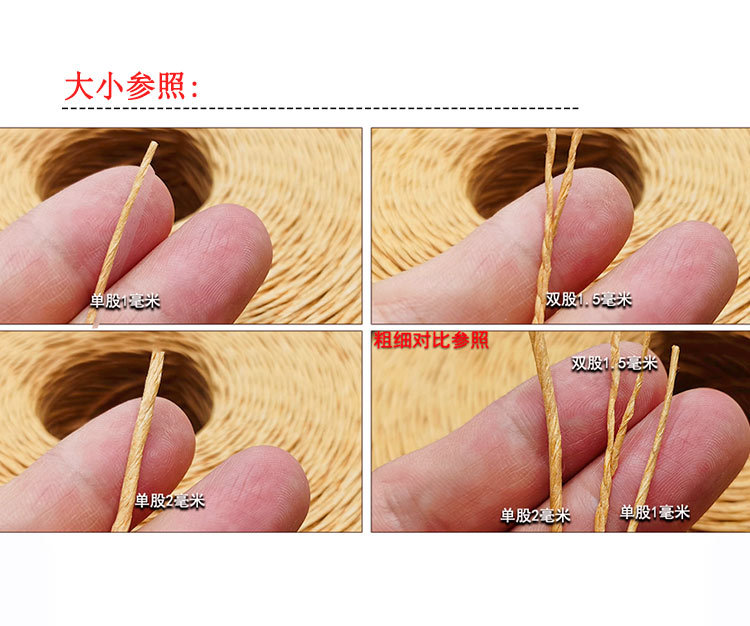 大小参照：

单股1毫米

双股1.5毫米

单股2毫米

粗细对比参照

双股1.5毫米

单股2毫米

单股1毫米