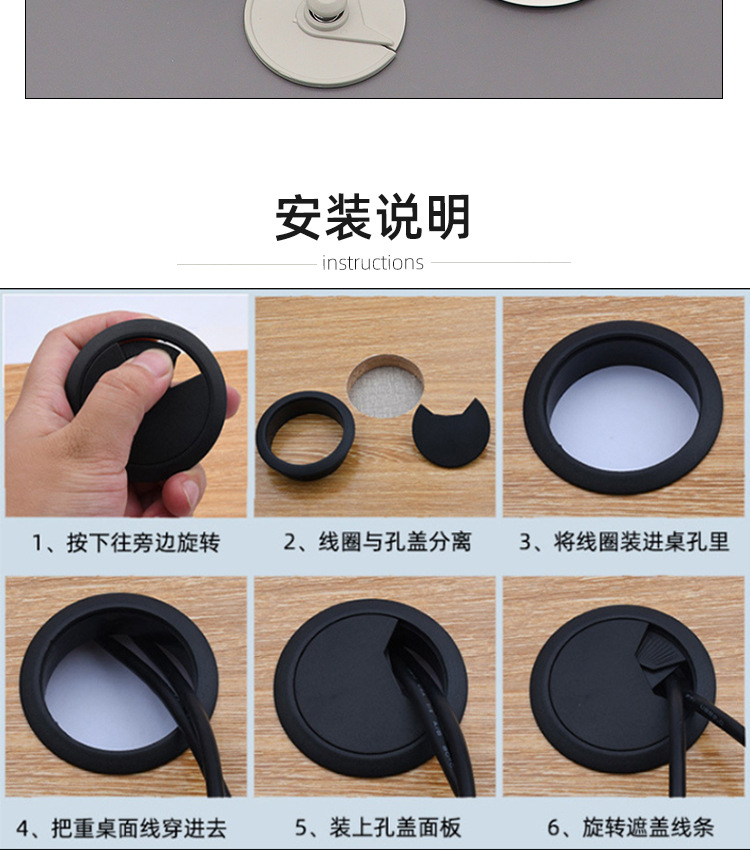 安装说明

instructions

1、按下往旁边旋转

2、线圈与孔盖分离

3、将线圈装进桌孔里

4、把重桌面线穿进去

5、装上孔盖面板

6、旋转遮盖线条