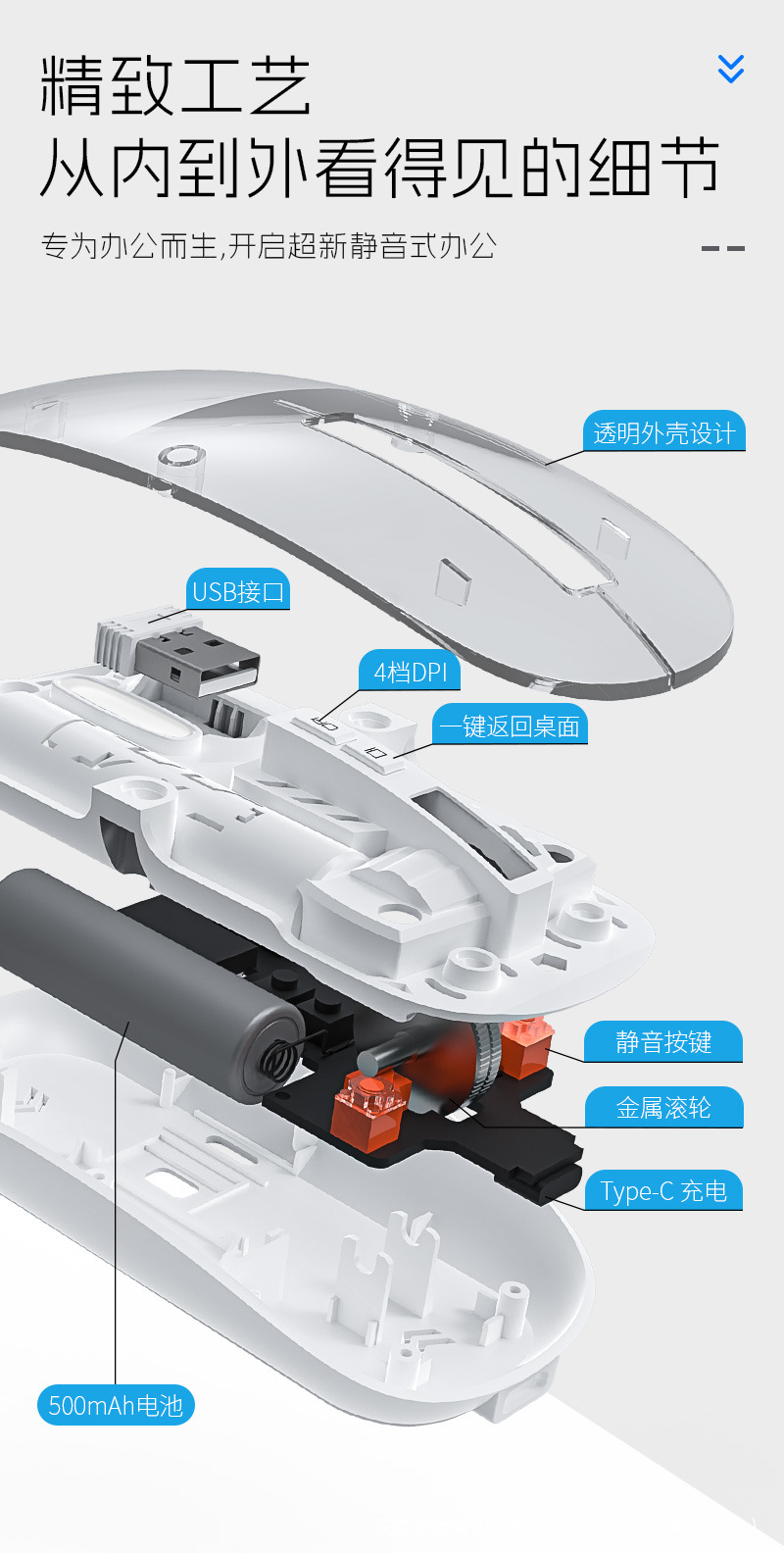 精致工艺
从内到外看得见的细节

专为办公而生,开启超新静音式办公

透明外壳设计

USB接口

4档DPI

一键返回桌面

静音按键

金属滚轮

Type-C 充电

500mAh电池