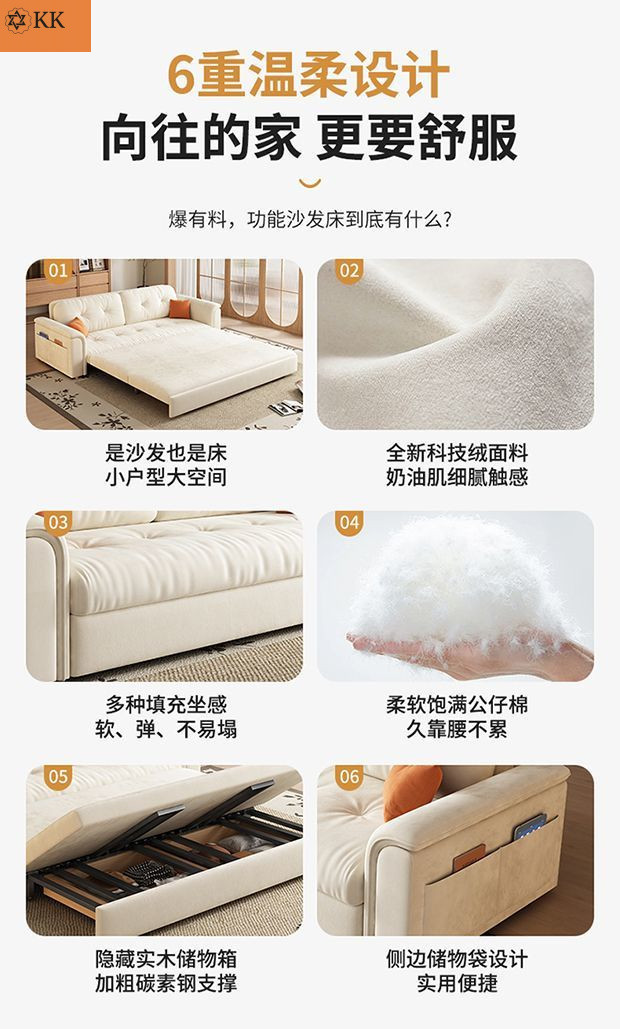 KK

6重温柔设计
向往的家 更要舒服

爆有料，功能沙发床到底有什么？

01
是沙发也是床
小户型大空间

02
全新科技绒面料
奶油肌细腻触感

03
多种填充坐感
软、弹、不易塌

04
柔软饱满公仔棉
久靠腰不累

05
隐藏实木储物箱
加粗碳素钢支撑

06
侧边储物袋设计
实用便捷