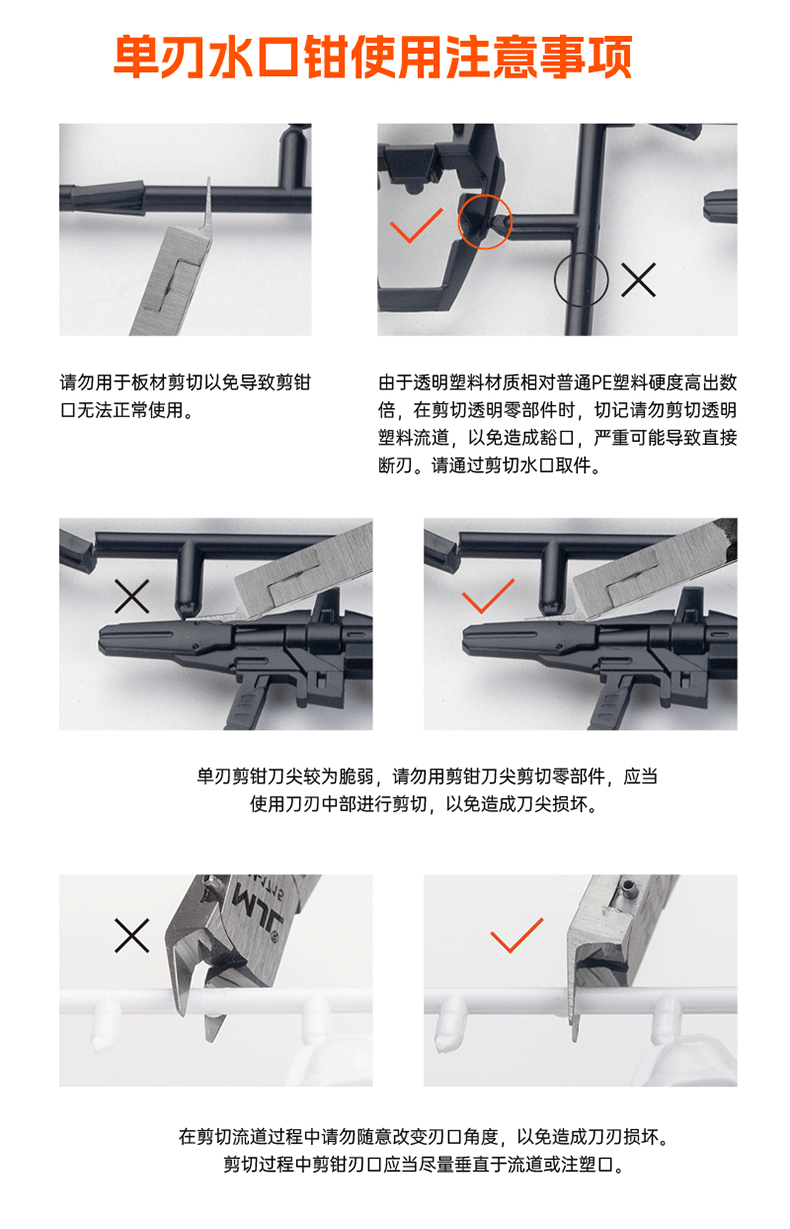 单刃水口钳使用注意事项

请勿用于板材剪切以免导致剪钳口无法正常使用。

由于透明塑料材质相对普通PE塑料硬度高出数倍，在剪切透明零部件时，切记请勿剪切透明塑料流道，以免造成豁口，严重可能导致直接断刃。请通过剪切水口取件。

单刃剪钳刀尖较为脆弱，请勿用剪钳刀尖剪切零部件，应当使用刀刃中部进行剪切，以免造成刀尖损坏。

JLM

在剪切流道过程中请勿随意改变刃口角度，以免造成刀刃损坏。
剪切过程中剪钳刃口应当尽量垂直于流道或注塑口。