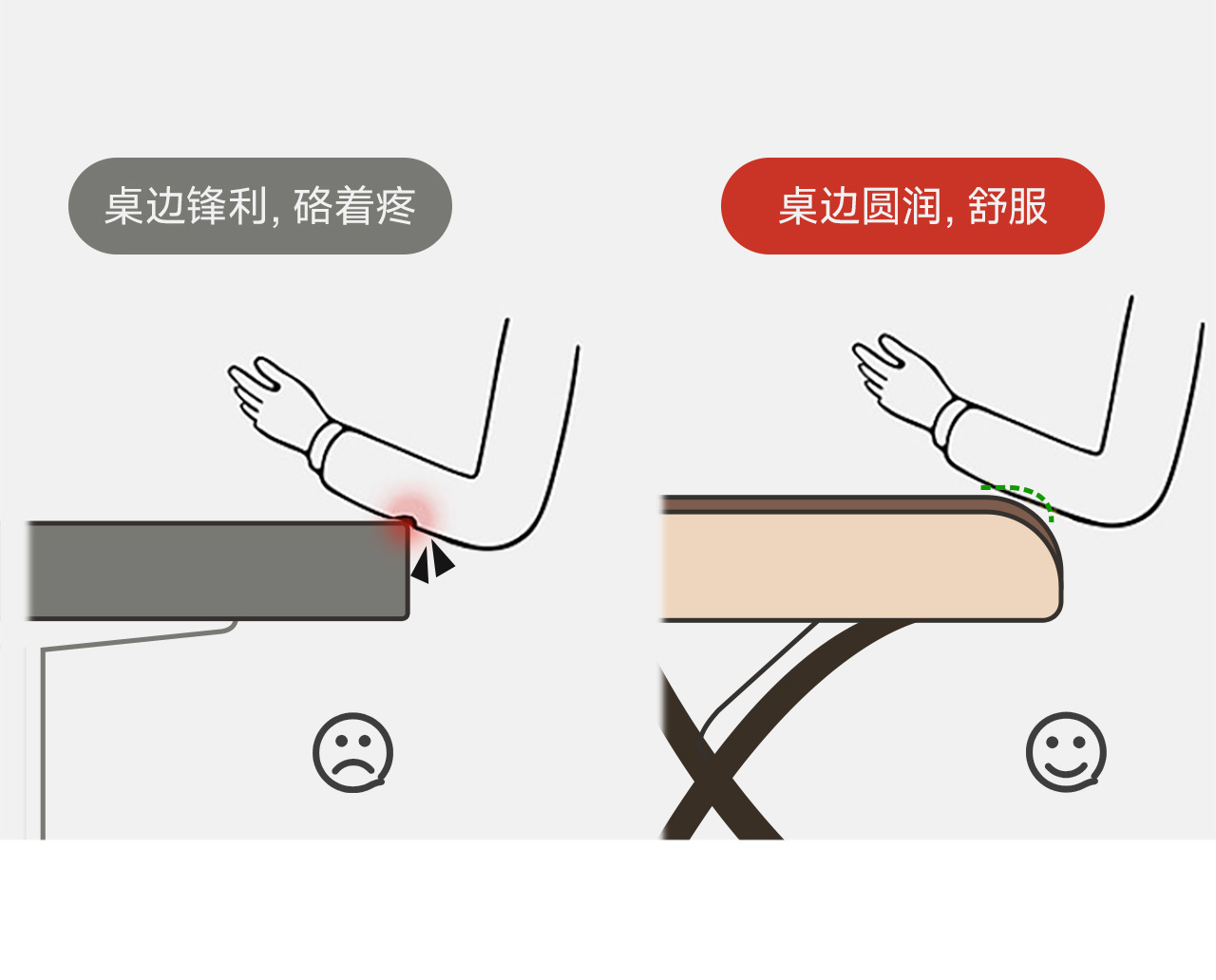 桌边锋利, 硌着疼

桌边圆润, 舒服