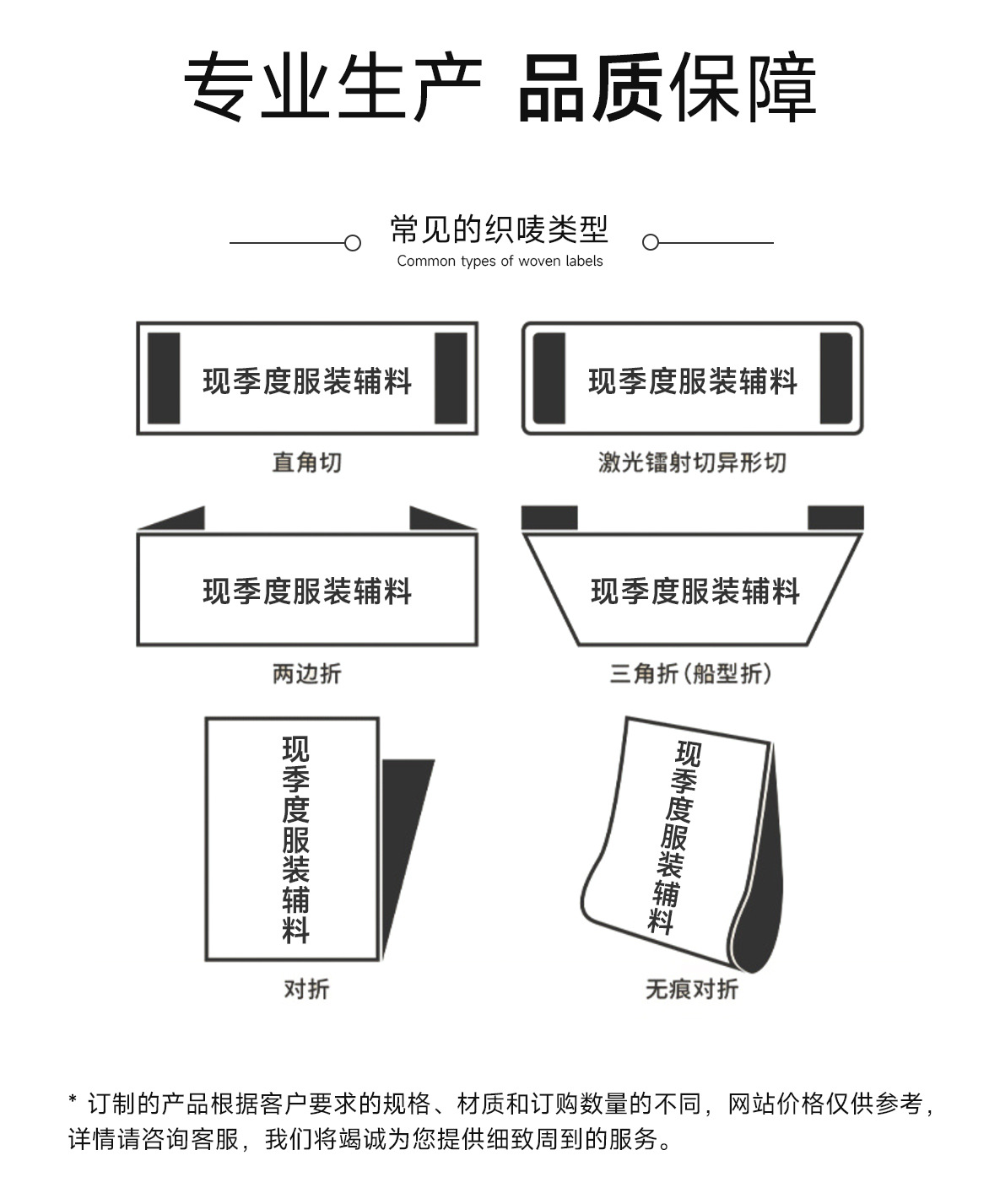 专业生产 品质保障

常见的织唛类型
Common types of woven labels

现季度服装辅料
直角切

现季度服装辅料
激光镭射切异形切

现季度服装辅料
两边折

现季度服装辅料
三角折（船型折）

现季度服装辅料
对折

现季度服装辅料
无痕对折

* 订制的产品根据客户要求的规格、材质和订购数量的不同，网站价格仅供参考，详情请咨询客服，我们将竭诚为您提供细致周到的服务。